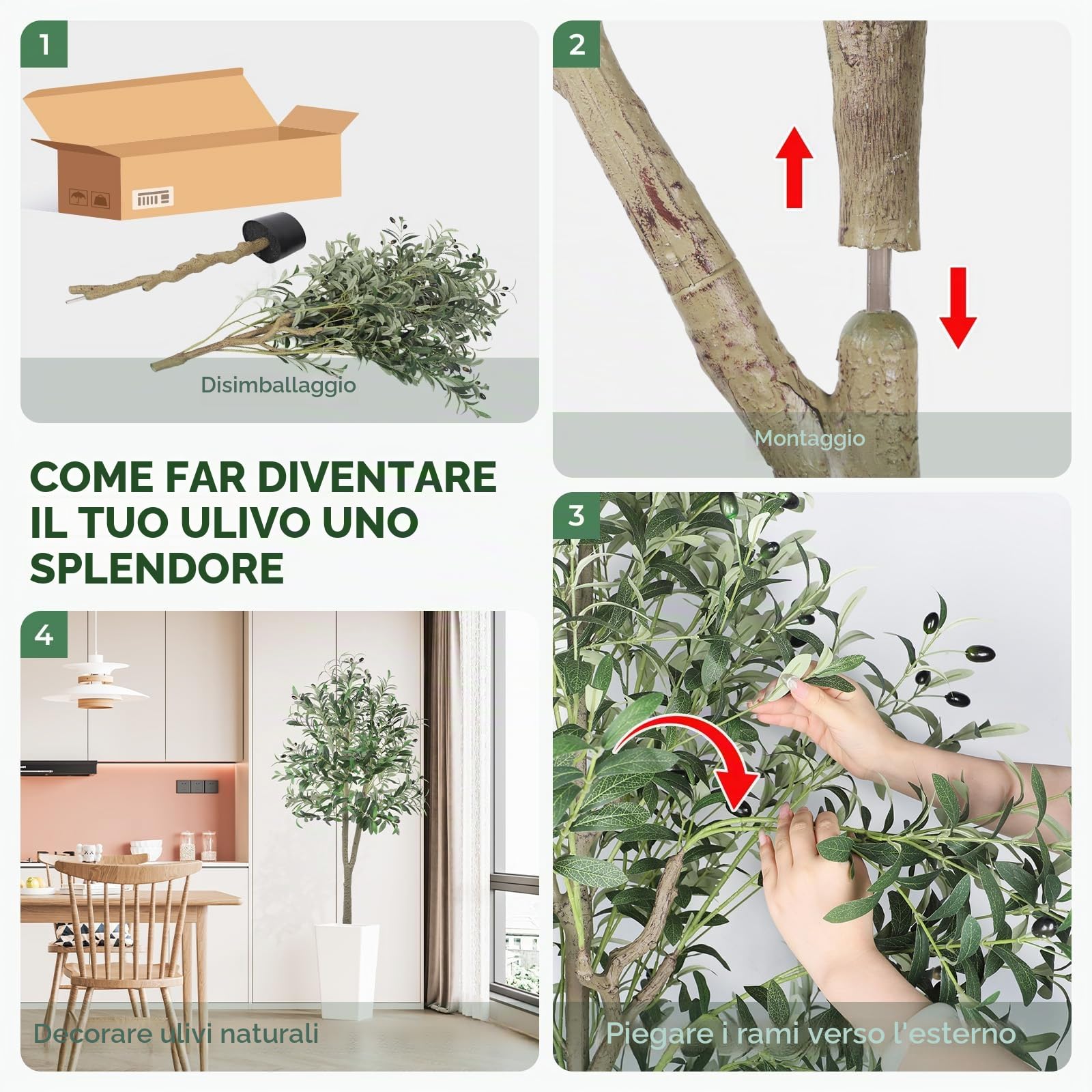 1

Disimballaggio

2

Montaggio

COME FAR DIVENTARE IL TUO ULIVO UNO SPLENDORE

3

Piegare i rami verso l'esterno

4

Decorare ulivi naturali