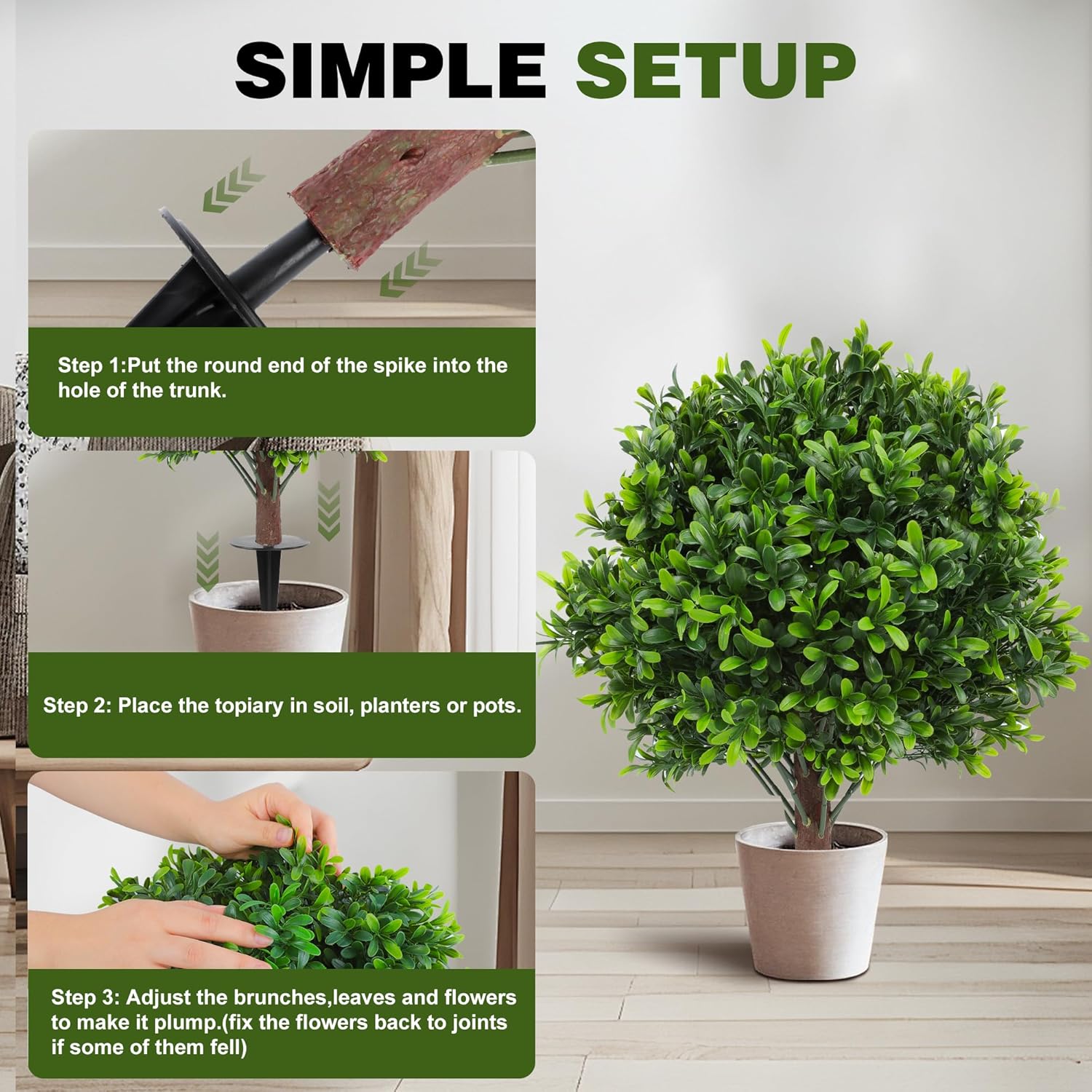 SIMPLE SETUP

Step 1:Put the round end of the spike into the hole of the trunk.

Step 2: Place the topiary in soil, planters or pots.

Step 3: Adjust the brunches,leaves and flowers to make it plump.(fix the flowers back to joints if some of them fell)