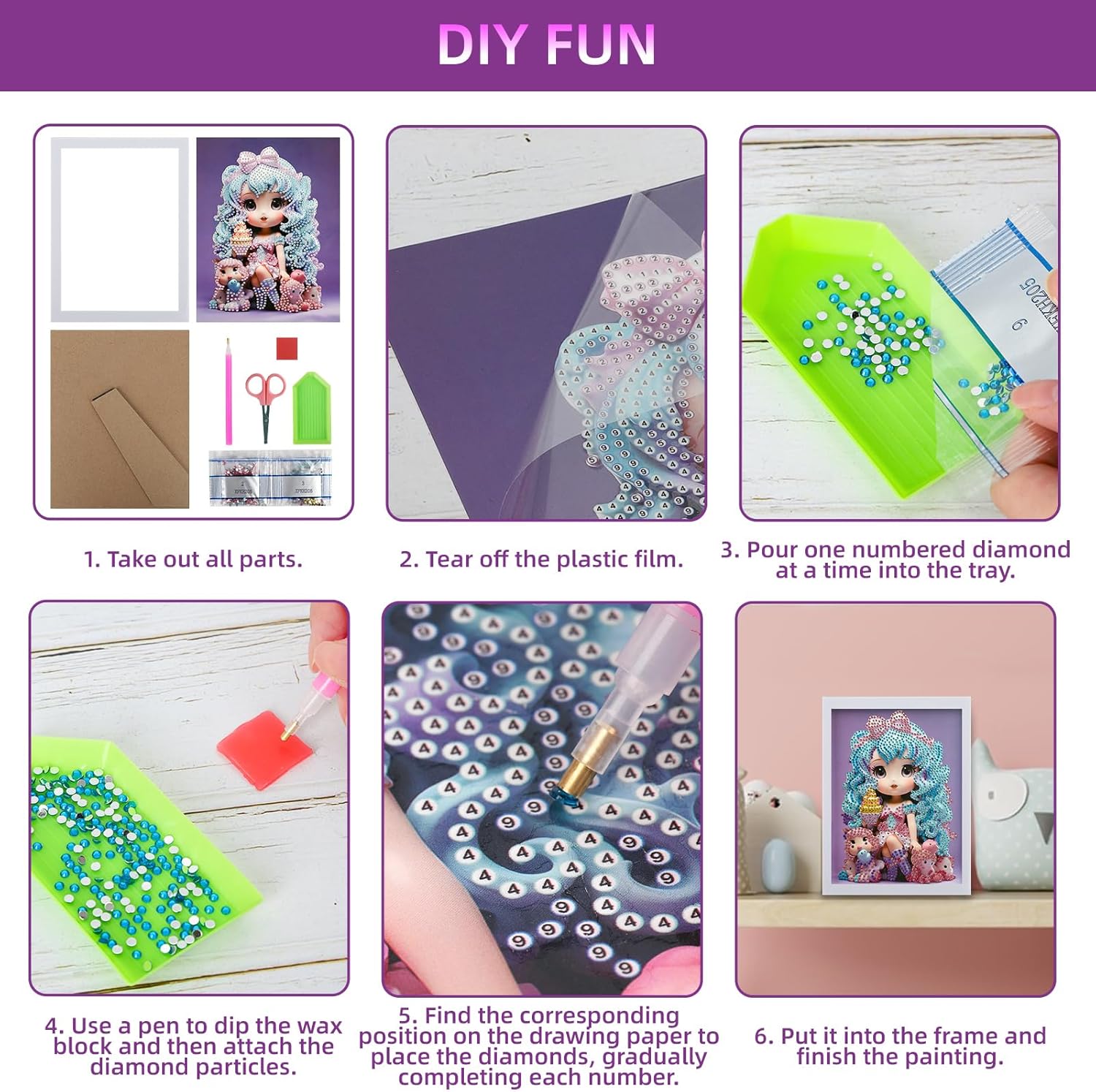 DIY FUN

1. Take out all parts.

2. Tear off the plastic film.

3. Pour one numbered diamond at a time into the tray.

4. Use a pen to dip the wax block and then attach the diamond particles.

5. Find the corresponding position on the drawing paper to place the diamonds, gradually completing each number.

6. Put it into the frame and finish the painting.