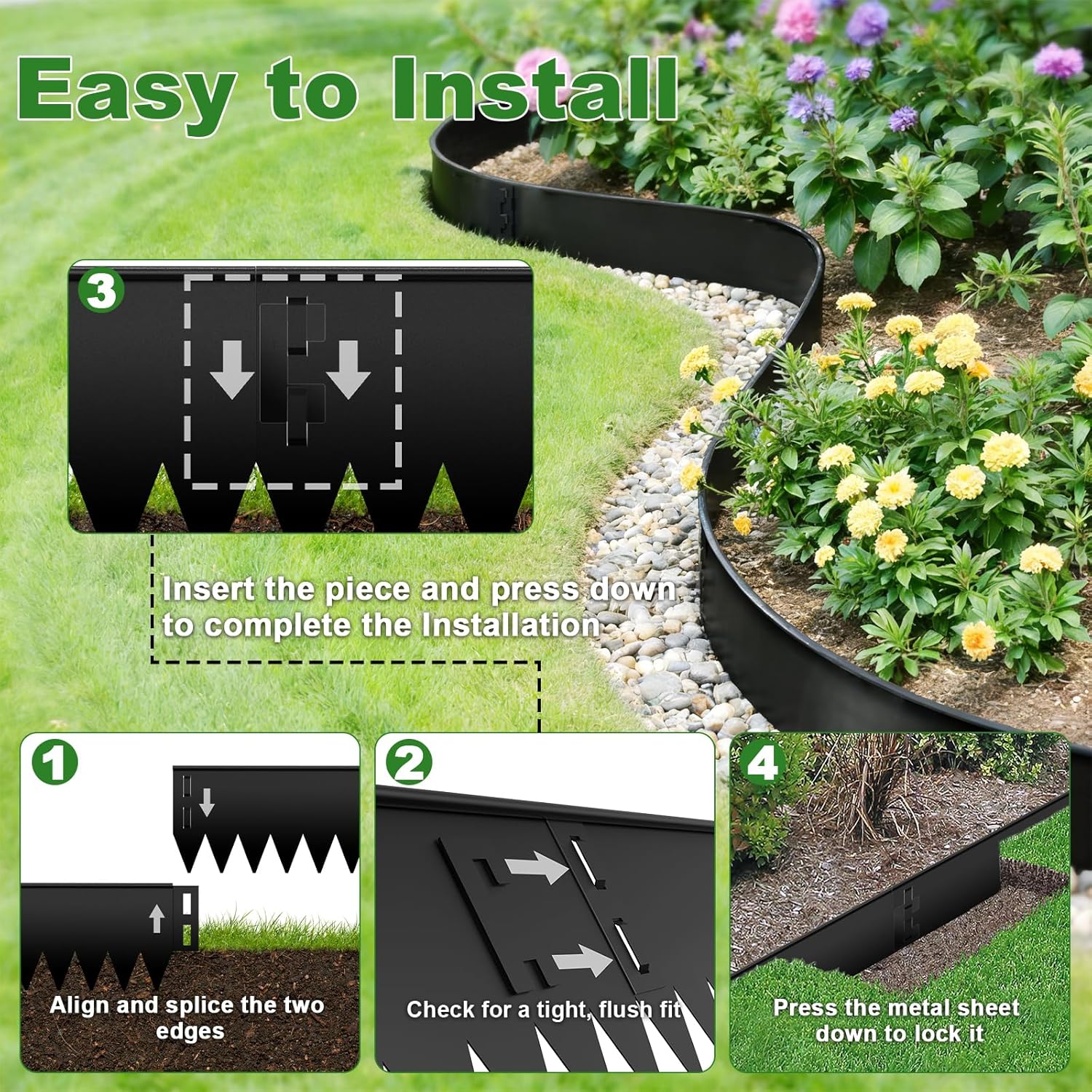 Easy to Install

3

Insert the piece and press down to complete the Installation

1

Align and splice the two edges

2

Check for a tight, flush fit

4

Press the metal sheet down to lock it