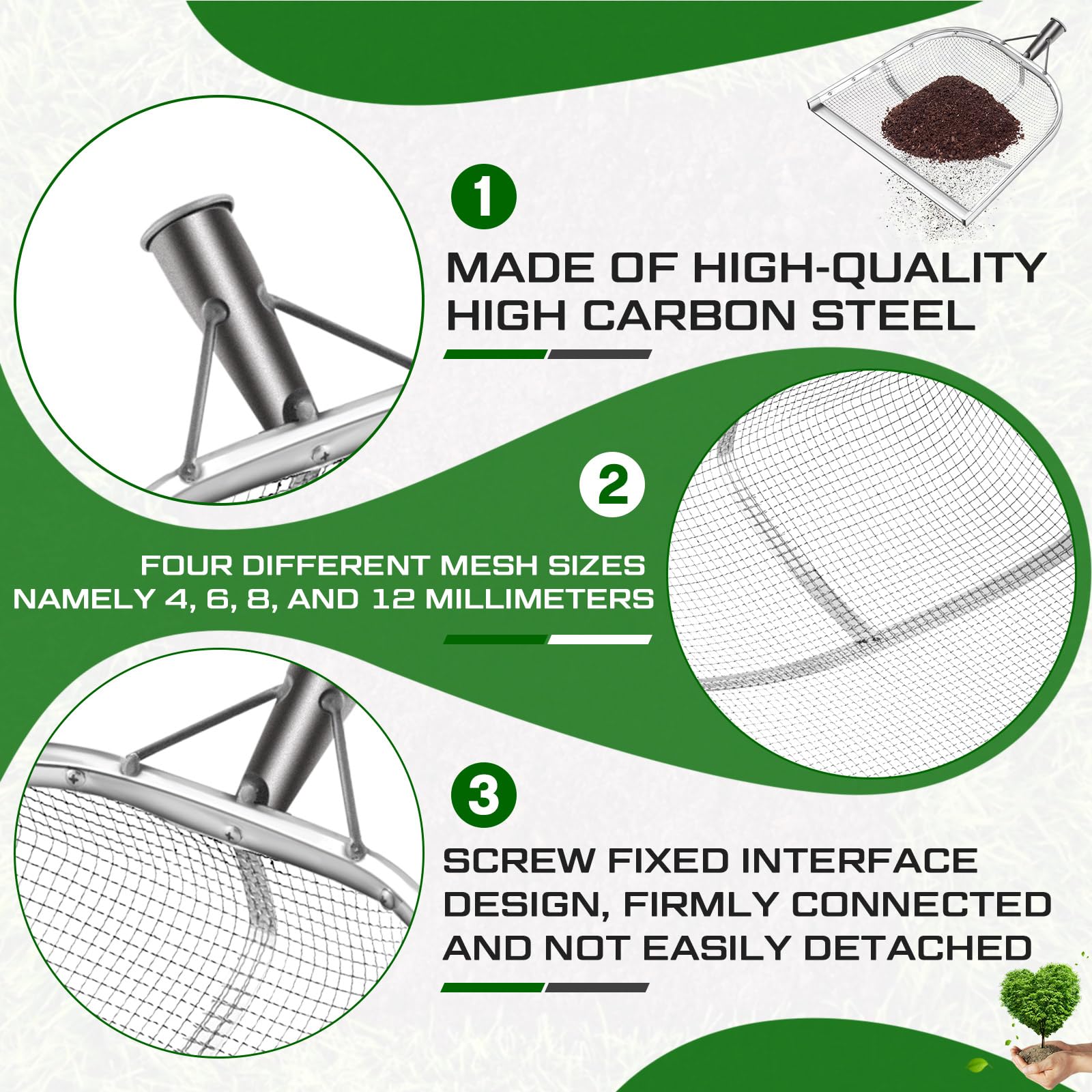 1

MADE OF HIGH-QUALITY HIGH CARBON STEEL

2

FOUR DIFFERENT MESH SIZES NAMELY 4, 6, 8, AND 12 MILLIMETERS

3

SCREW FIXED INTERFACE DESIGN, FIRMLY CONNECTED AND NOT EASILY DETACHED