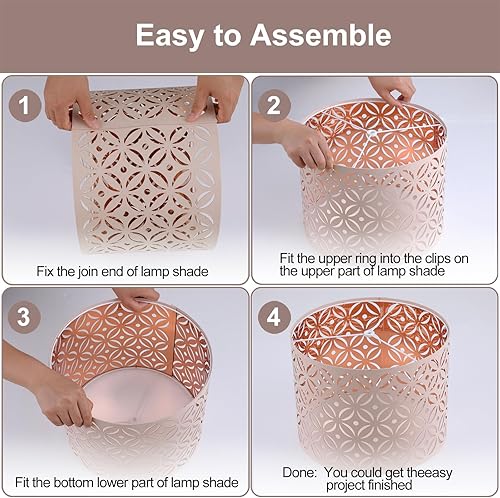 Easy to Assemble

1

Fix the join end of lamp shade

2

Fit the upper ring into the clips on the upper part of lamp shade

3

Fit the bottom lower part of lamp shade

4

Done: You could get theeasy project finished