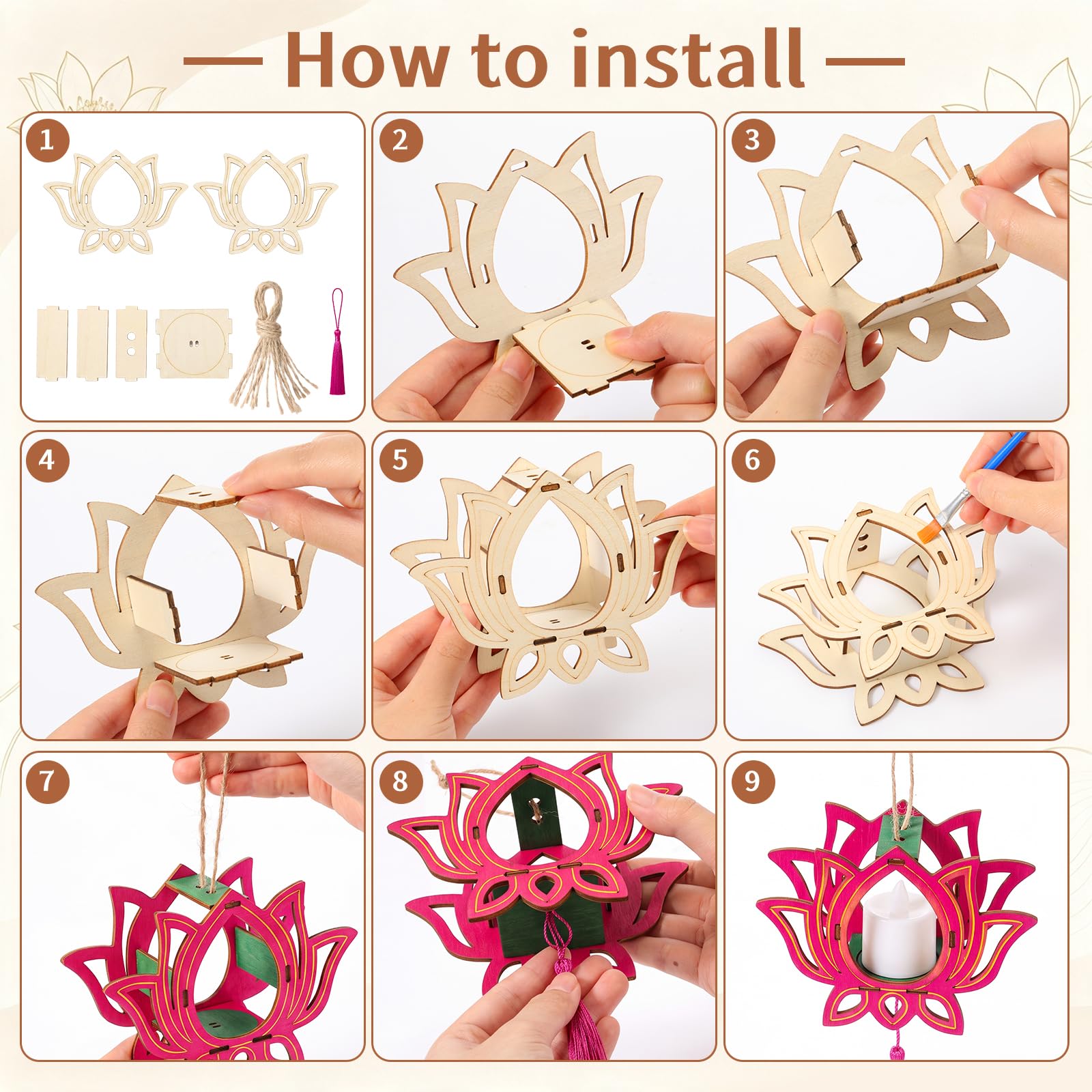 How to install

1

2

3

4

5

6

7

8

9