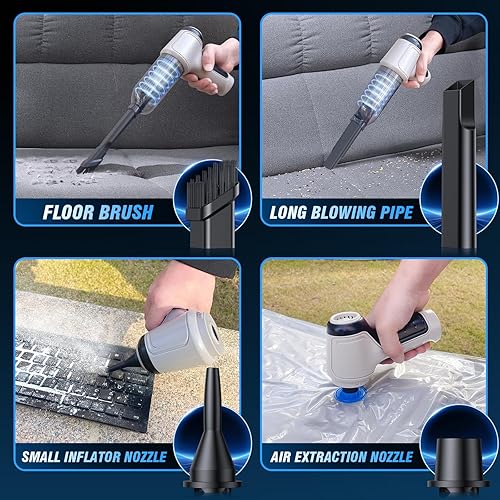 FLOOR BRUSH

LONG BLOWING PIPE

SMALL INFLATOR NOZZLE

AIR EXTRACTION NOZZLE