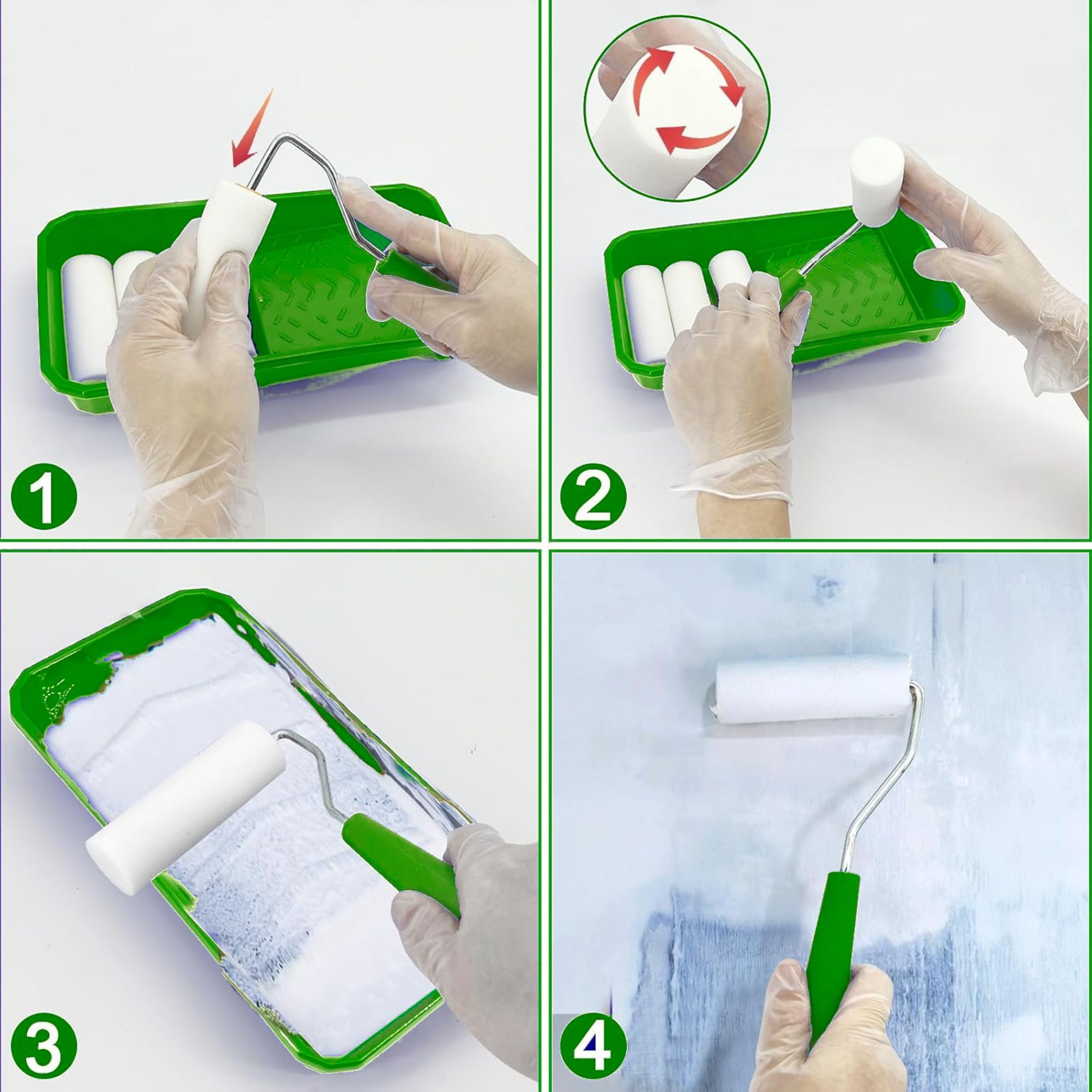 1

2

3

4