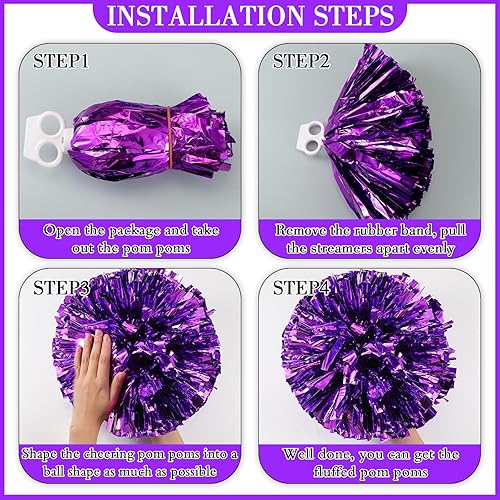 INSTALLATION STEPS

STEP1

Open the package and take out the pom poms

STEP2

Remove the rubber band, pull the streamers apart evenly

STEP3

Shape the cheering pom poms into a ball shape as much as possible

STEP4

Well done, you can get the fluffed pom poms