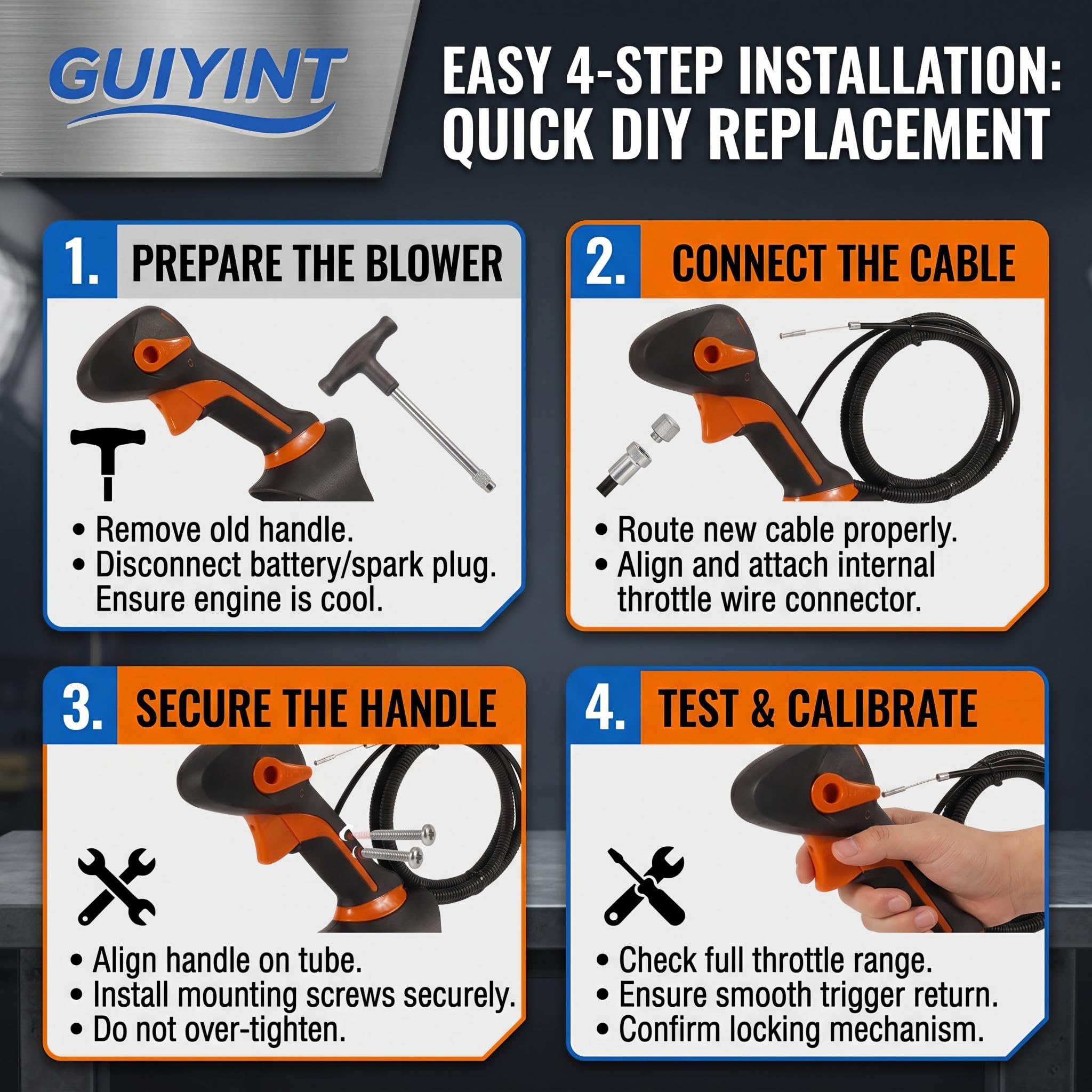 GUIYINT

EASY 4-STEP INSTALLATION: QUICK DIY REPLACEMENT

1. PREPARE THE BLOWER

• Remove old handle.
• Disconnect battery/spark plug. Ensure engine is cool.

2. CONNECT THE CABLE

• Route new cable properly.
• Align and attach internal throttle wire connector.

3. SECURE THE HANDLE

• Align handle on tube.
• Install mounting screws securely.
• Do not over-tighten.

4. TEST & CALIBRATE

• Check full throttle range.
• Ensure smooth trigger return.
• Confirm locking mechanism.