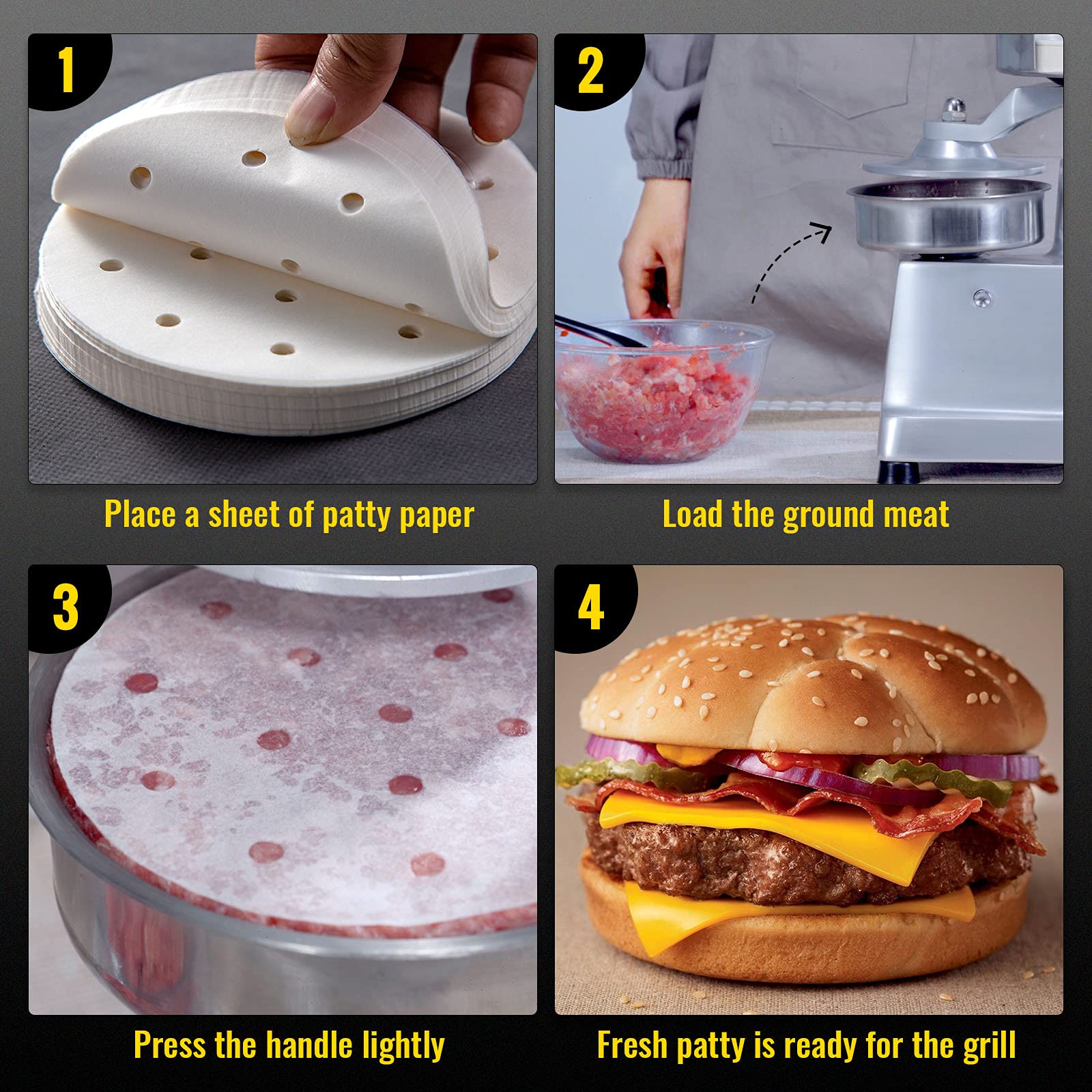 1

Place a sheet of patty paper

2

Load the ground meat

3

Press the handle lightly

4

Fresh patty is ready for the grill