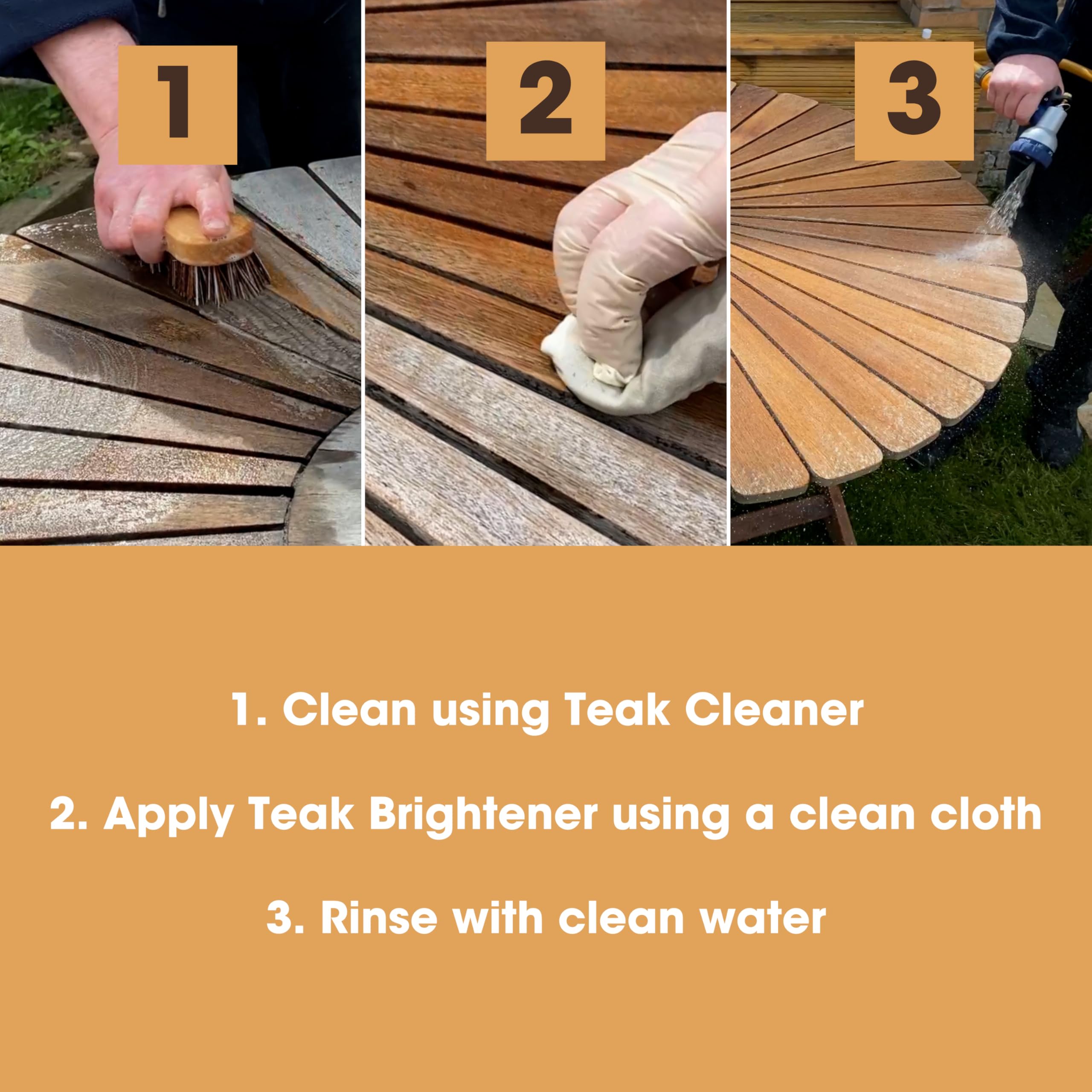 1

2

3

1. Clean using Teak Cleaner

2. Apply Teak Brightener using a clean cloth

3. Rinse with clean water