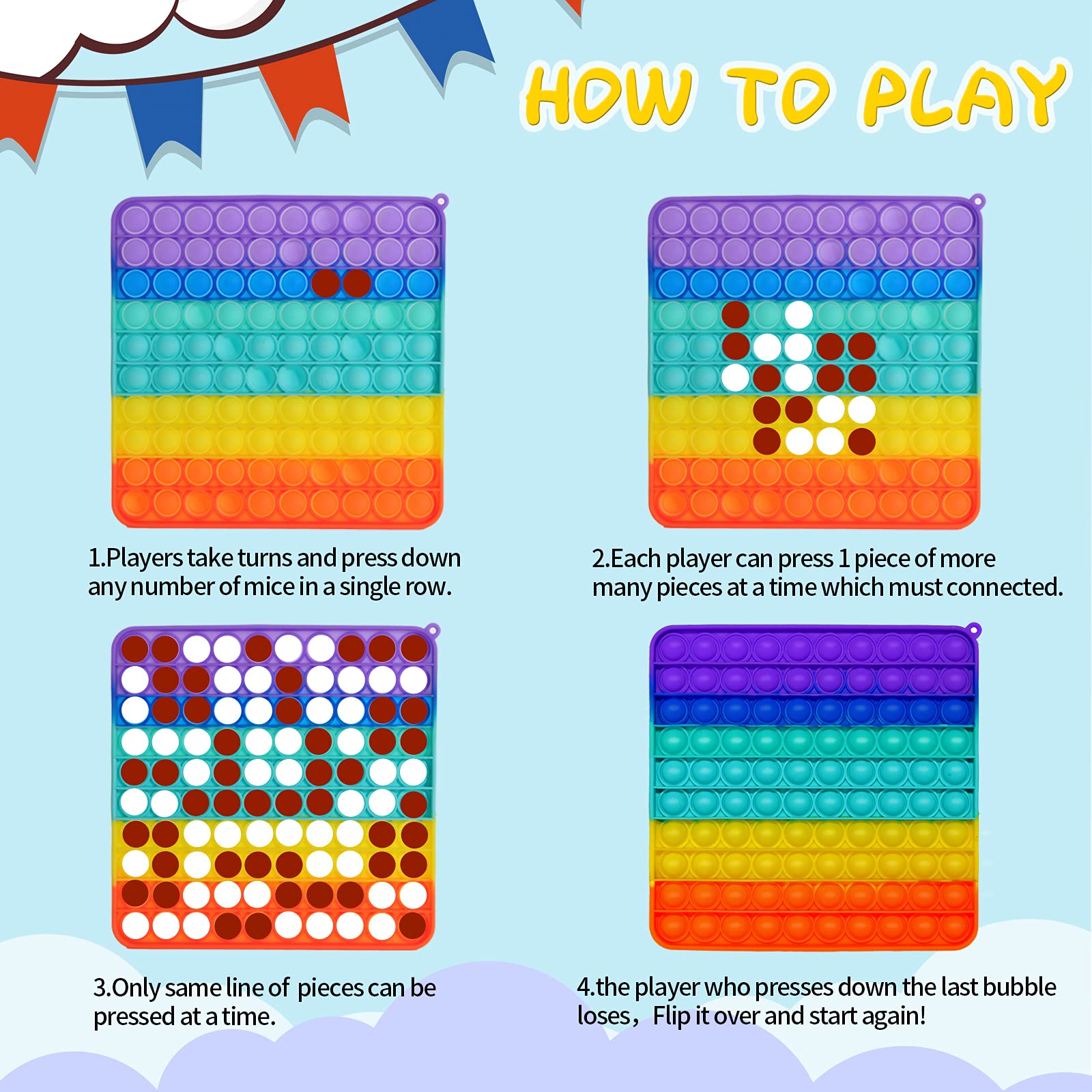 HOW TO PLAY

1.Players take turns and press down any number of mice in a single row.

2.Each player can press 1 piece of more many pieces at a time which must connected.

3.Only same line of pieces can be pressed at a time.

4.the player who presses down the last bubble loses，Flip it over and start again!