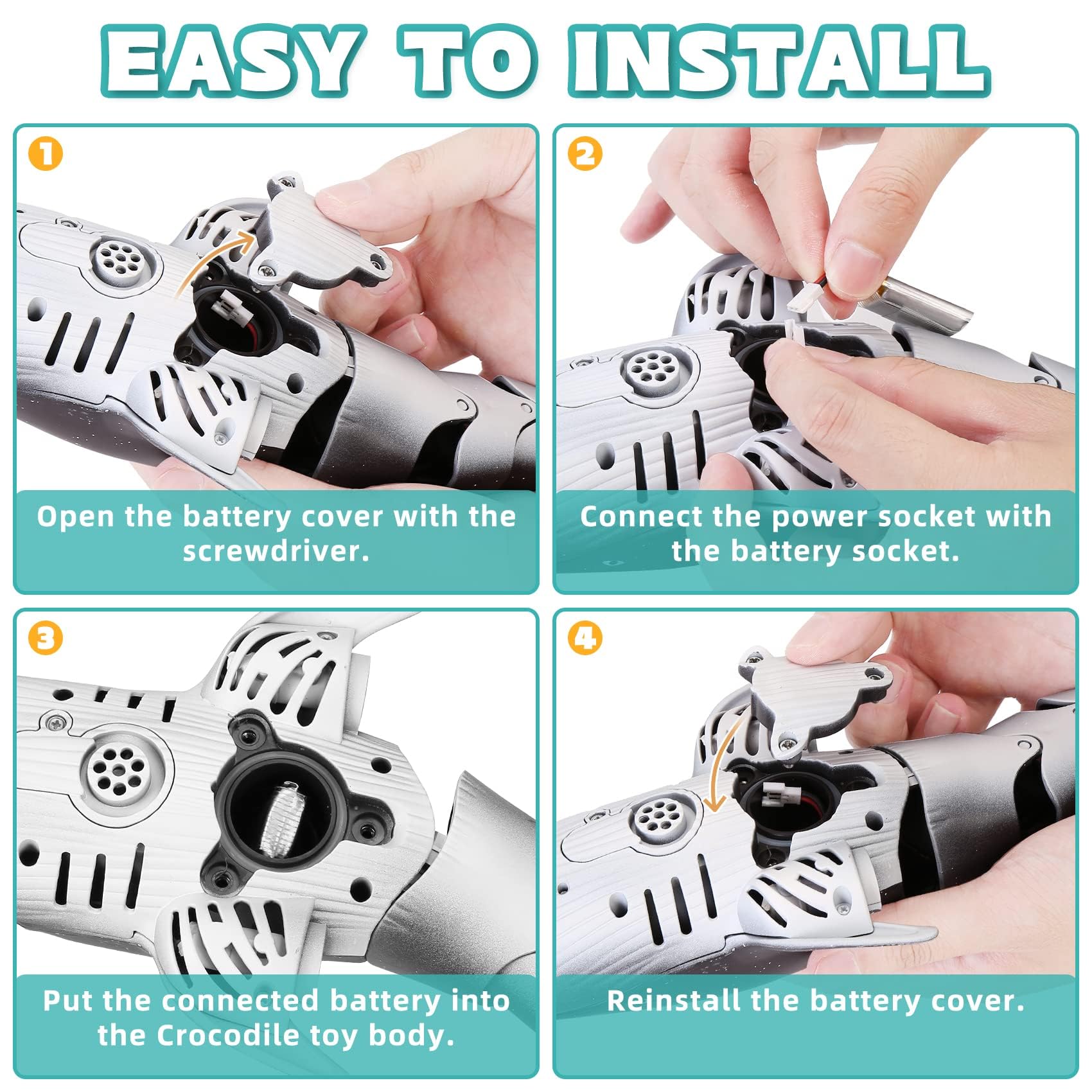 EASY TO INSTALL

1

Open the battery cover with the screwdriver.

2

Connect the power socket with the battery socket.

3

Put the connected battery into the Crocodile toy body.

4

Reinstall the battery cover.