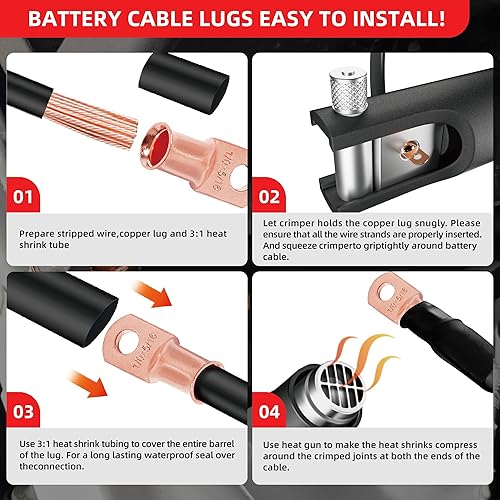 BATTERY CABLE LUGS EASY TO INSTALL!

1/0-5/16

01

Prepare stripped wire,copper lug and 3:1 heat shrink tube

02

Let crimper holds the copper lug snugly. Please ensure that all the wire strands are properly inserted. And squeeze crimperto griptightly around battery cable.

1/0-5/16

03

Use 3:1 heat shrink tubing to cover the entire barrel of the lug. For a long lasting waterproof seal over theconnection.

1/0-5/16

04

Use heat gun to make the heat shrinks compress around the crimped joints at both the ends of the cable.