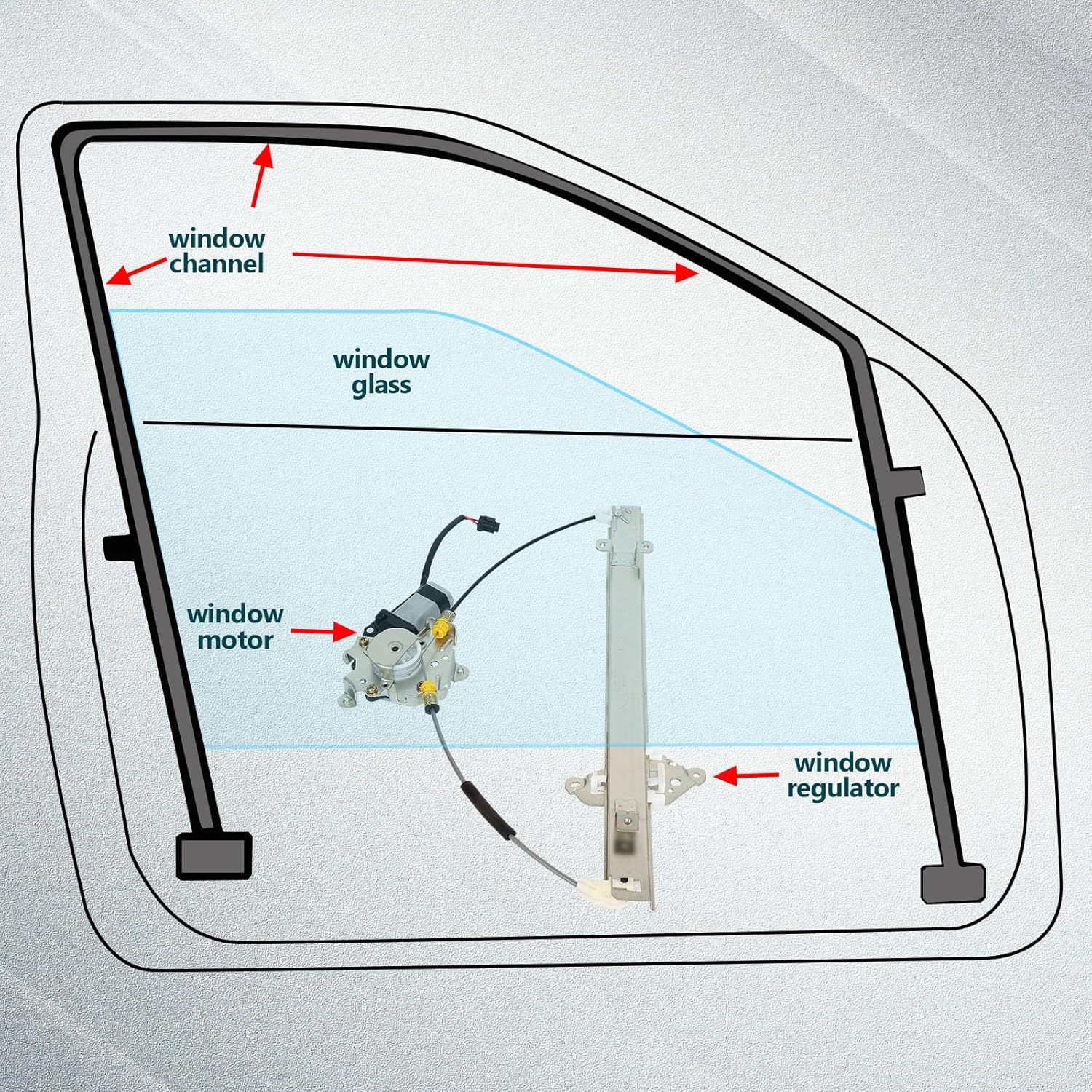 window channel

window glass

window motor

window regulator