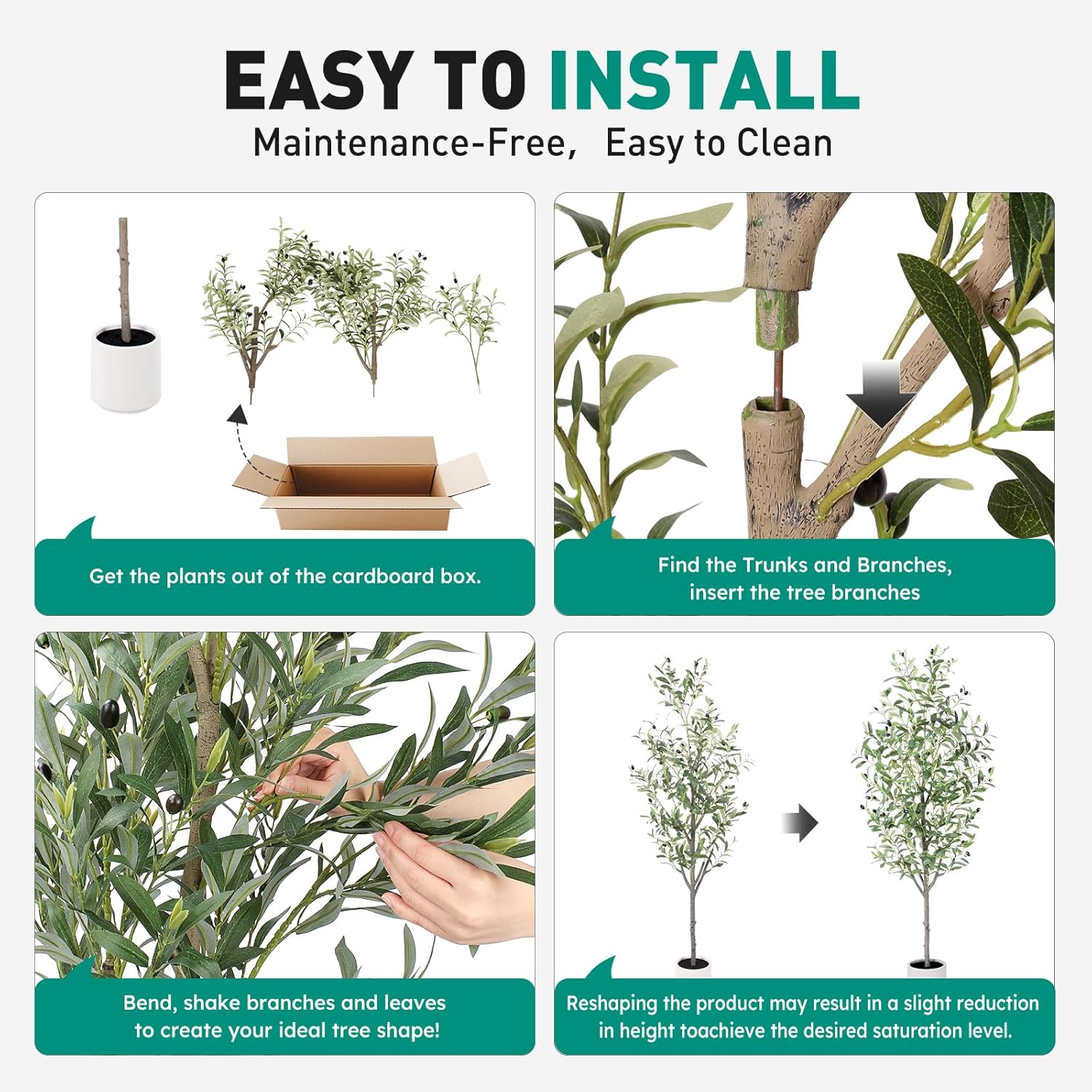 EASY TO INSTALL

Maintenance-Free, Easy to Clean

Get the plants out of the cardboard box.

Find the Trunks and Branches, insert the tree branches

Bend, shake branches and leaves to create your ideal tree shape!

Reshaping the product may result in a slight reduction in height toachieve the desired saturation level.