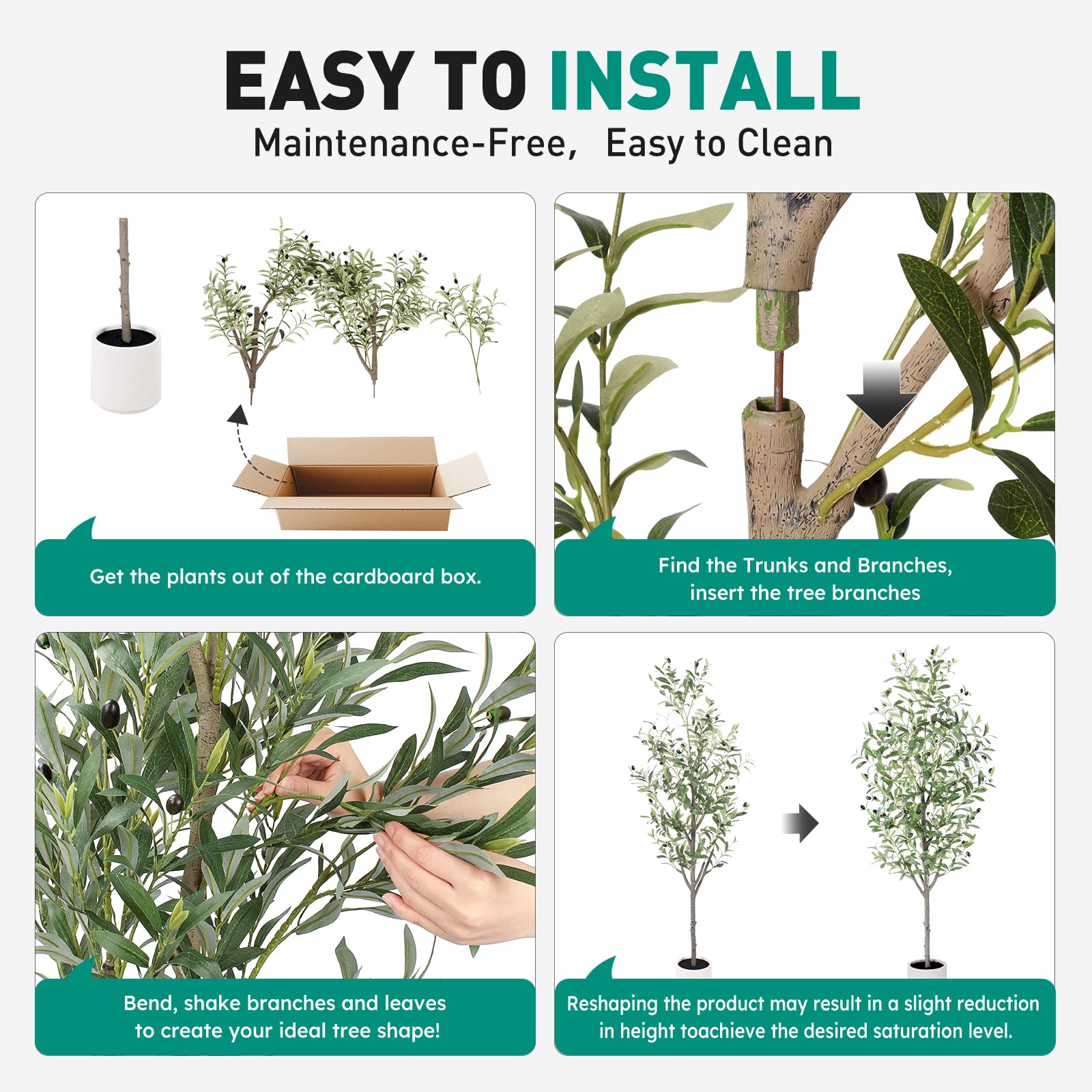 EASY TO INSTALL
Maintenance-Free,  Easy to Clean

Get the plants out of the cardboard box.

Find the Trunks and Branches, insert the tree branches

Bend, shake branches and leaves to create your ideal tree shape!

Reshaping the product may result in a slight reduction in height toachieve the desired saturation level.