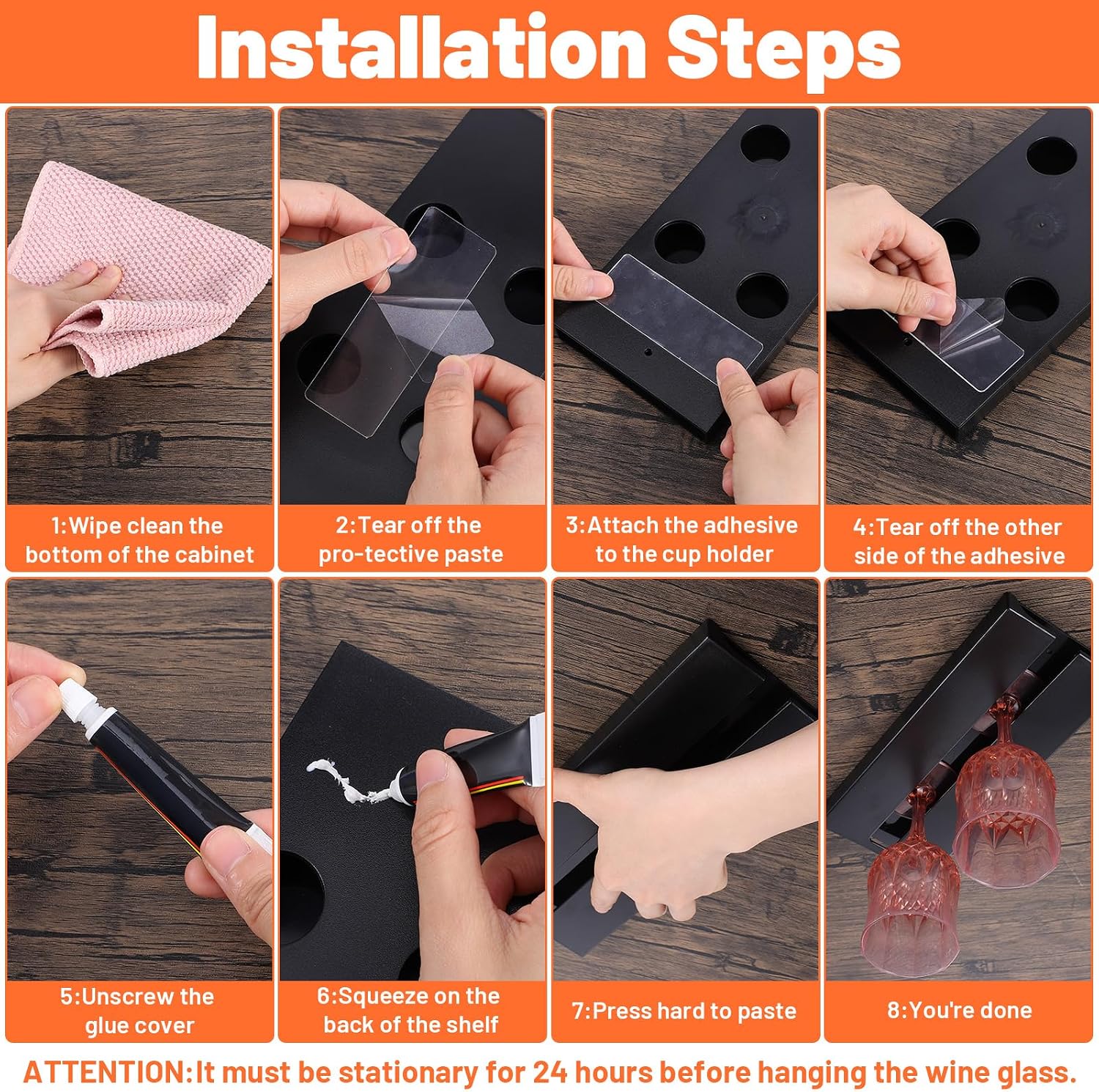 Installation Steps

1:Wipe clean the bottom of the cabinet

2:Tear off the pro-tective paste

3:Attach the adhesive to the cup holder

4:Tear off the other side of the adhesive

5:Unscrew the glue cover

6:Squeeze on the back of the shelf

7:Press hard to paste

8:You're done

ATTENTION:It must be stationary for 24 hours before hanging the wine glass.