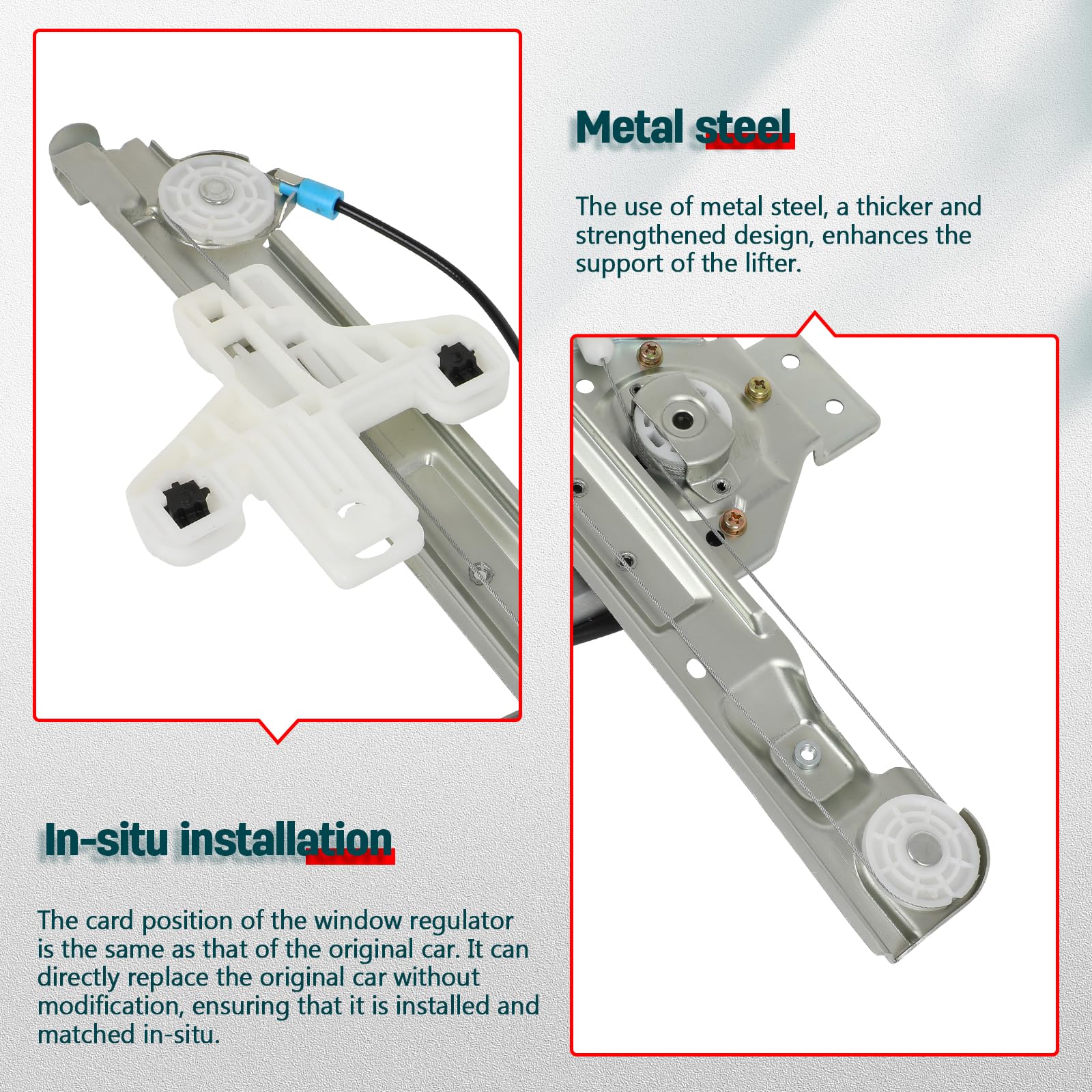 Metal steel

The use of metal steel, a thicker and strengthened design, enhances the support of the lifter.

In-situ installation

The card position of the window regulator is the same as that of the original car. It can directly replace the original car without modification, ensuring that it is installed and matched in-situ.