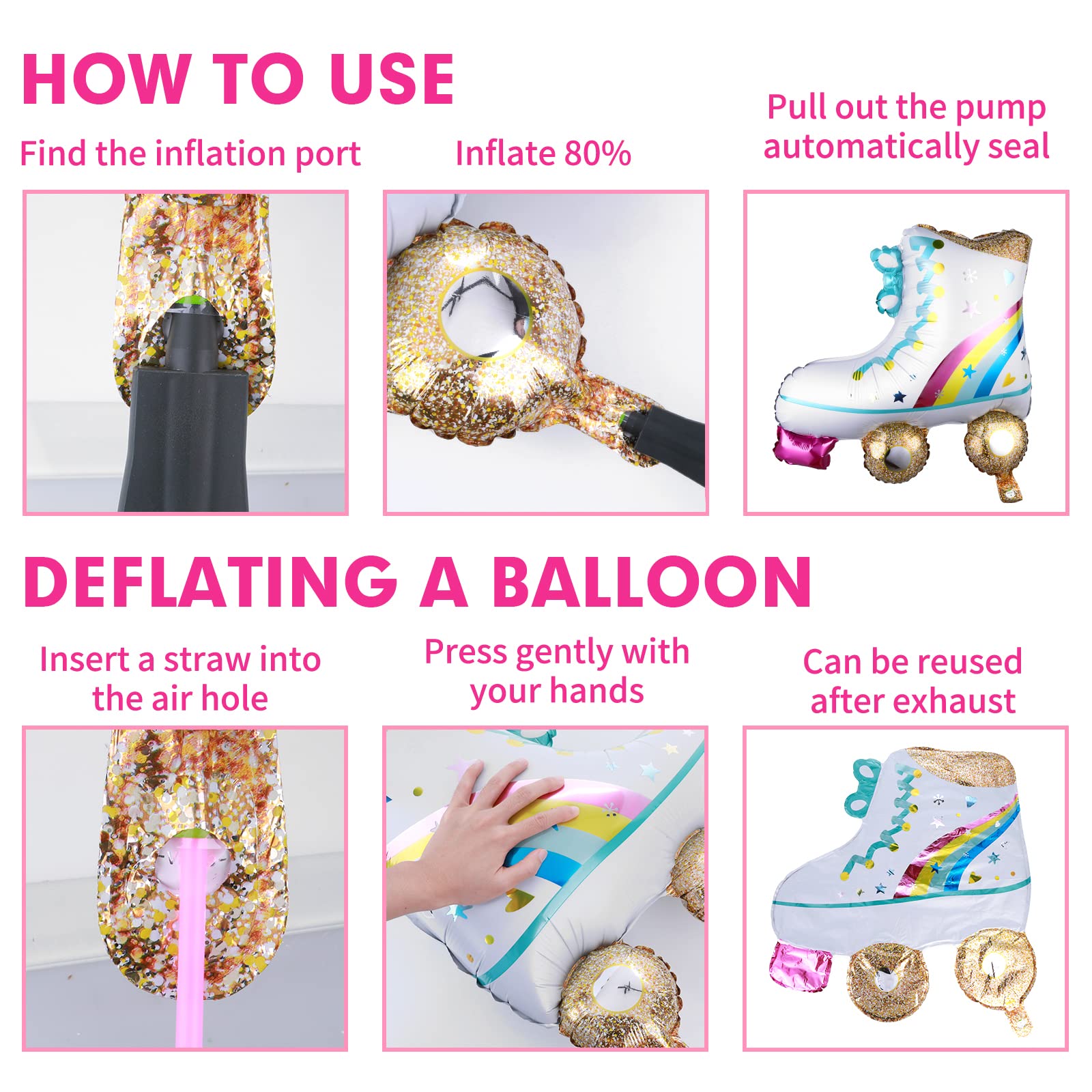 HOW TO USE

Find the inflation port

Inflate 80%

Pull out the pump automatically seal

DEFLATING A BALLOON

Insert a straw into the air hole

Press gently with your hands

Can be reused after exhaust