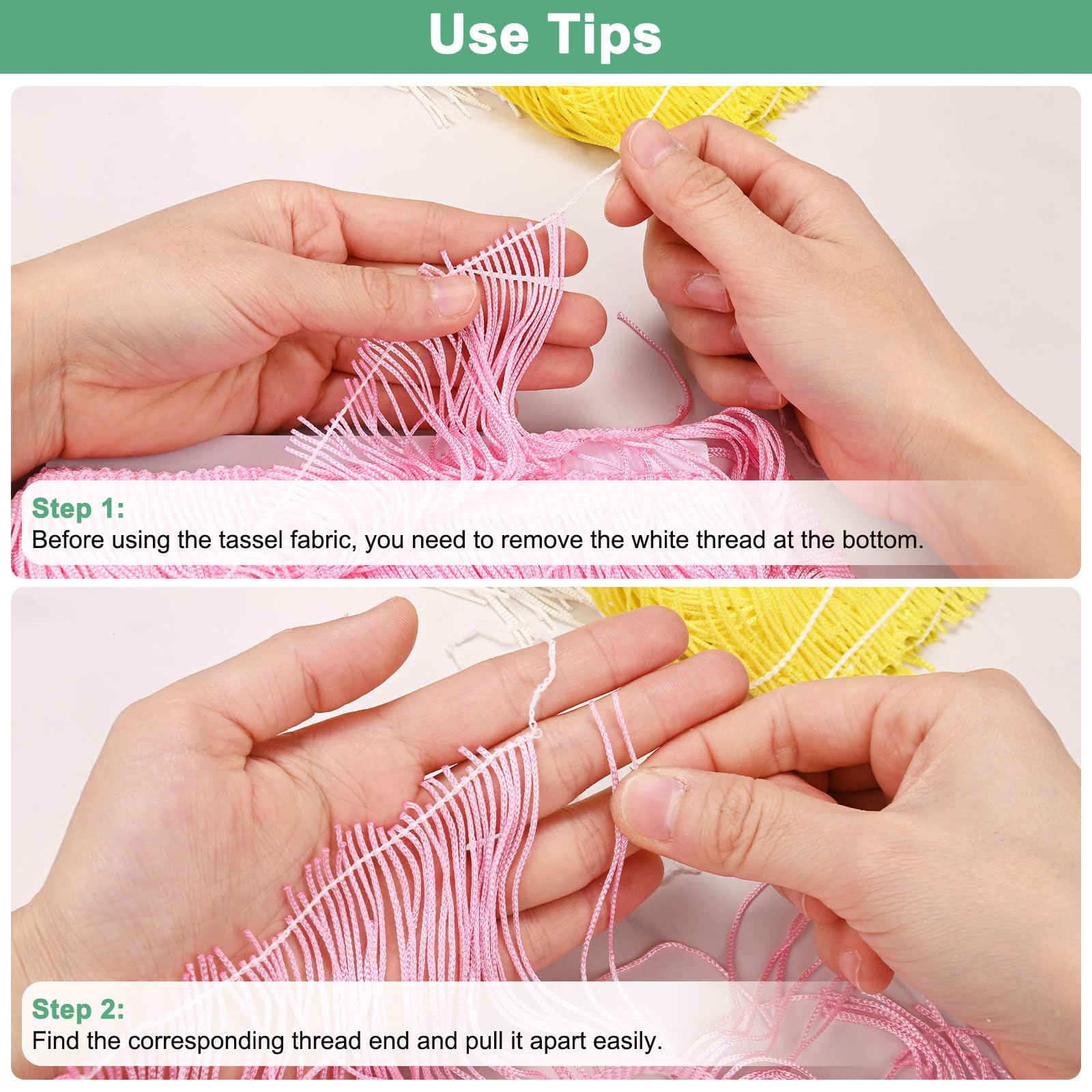 Use Tips

Step 1:
Before using the tassel fabric, you need to remove the white thread at the bottom.

Step 2:
Find the corresponding thread end and pull it apart easily.