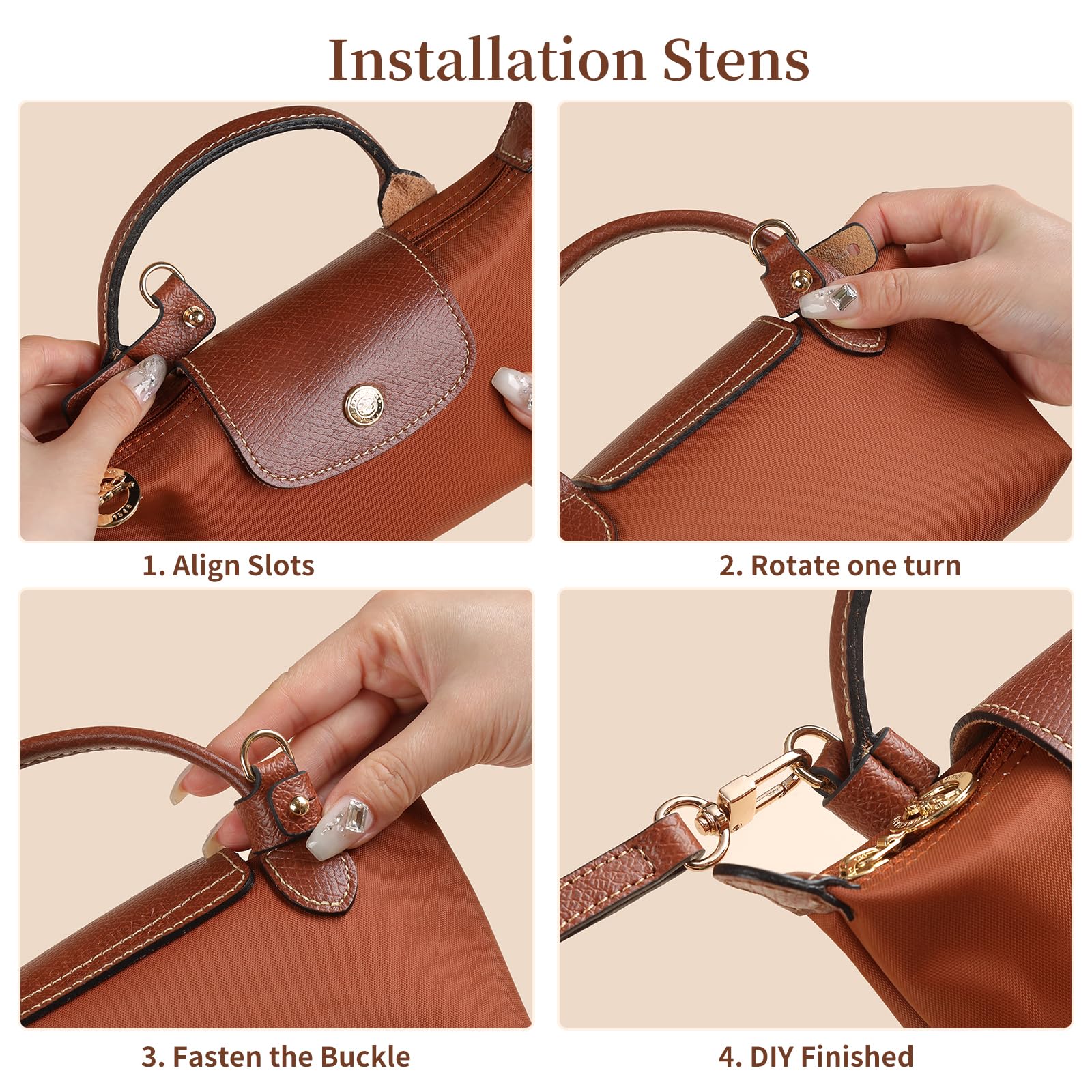 Installation Stens

1. Align Slots

2. Rotate one turn

3. Fasten the Buckle

4. DIY Finished