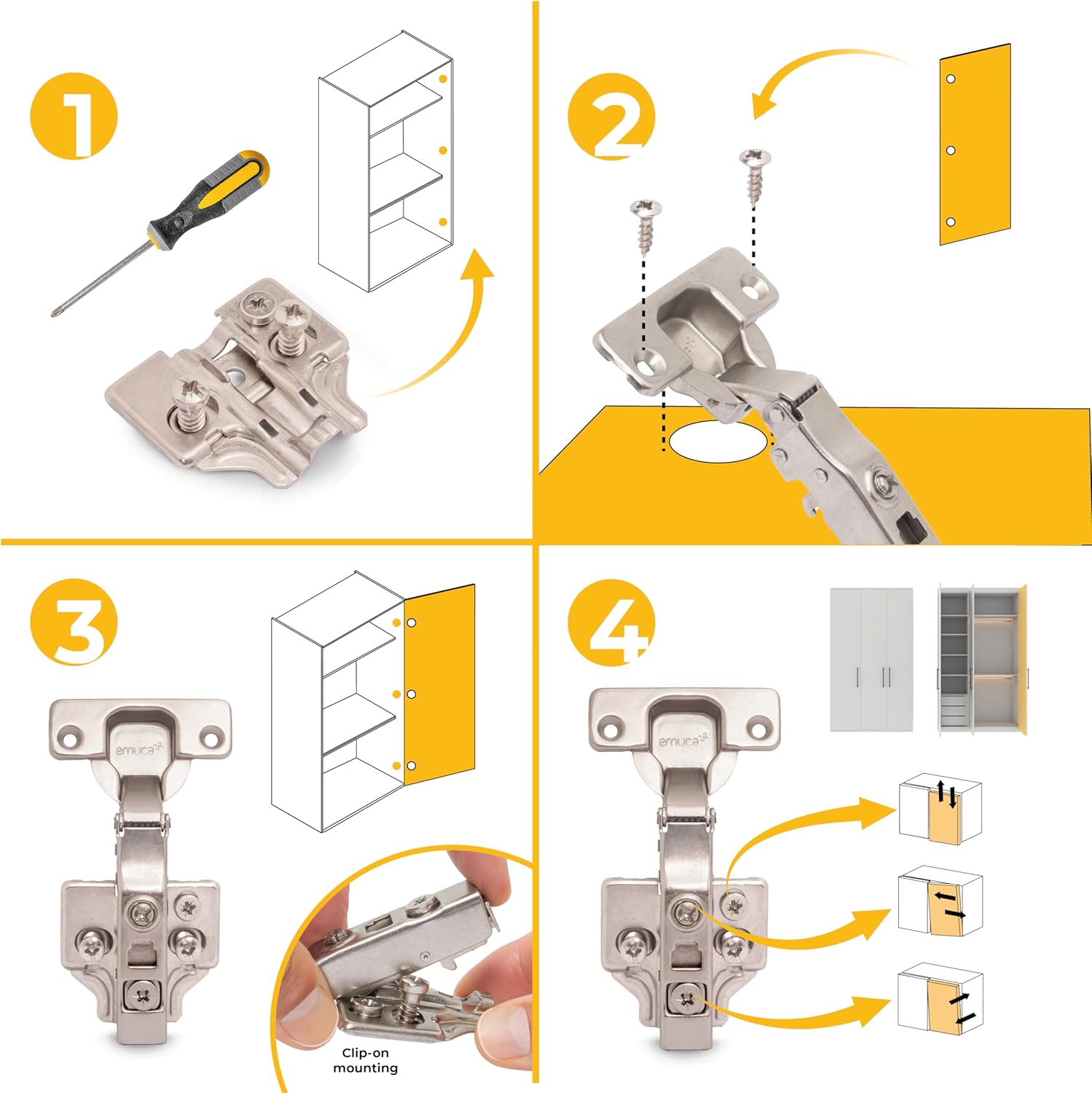 1

2

3

emuca

Clip-on mounting

4

emuca