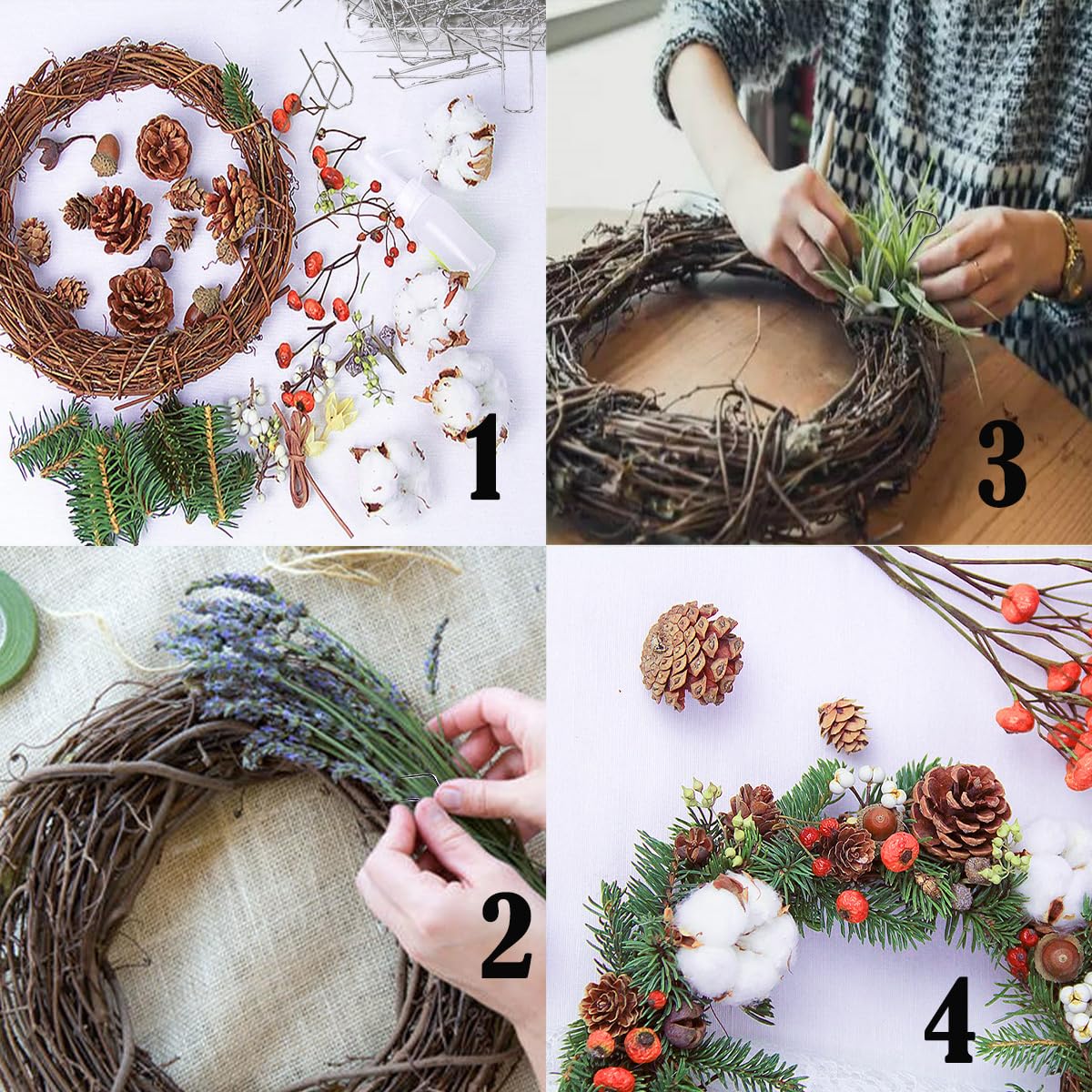 1

3

2

4