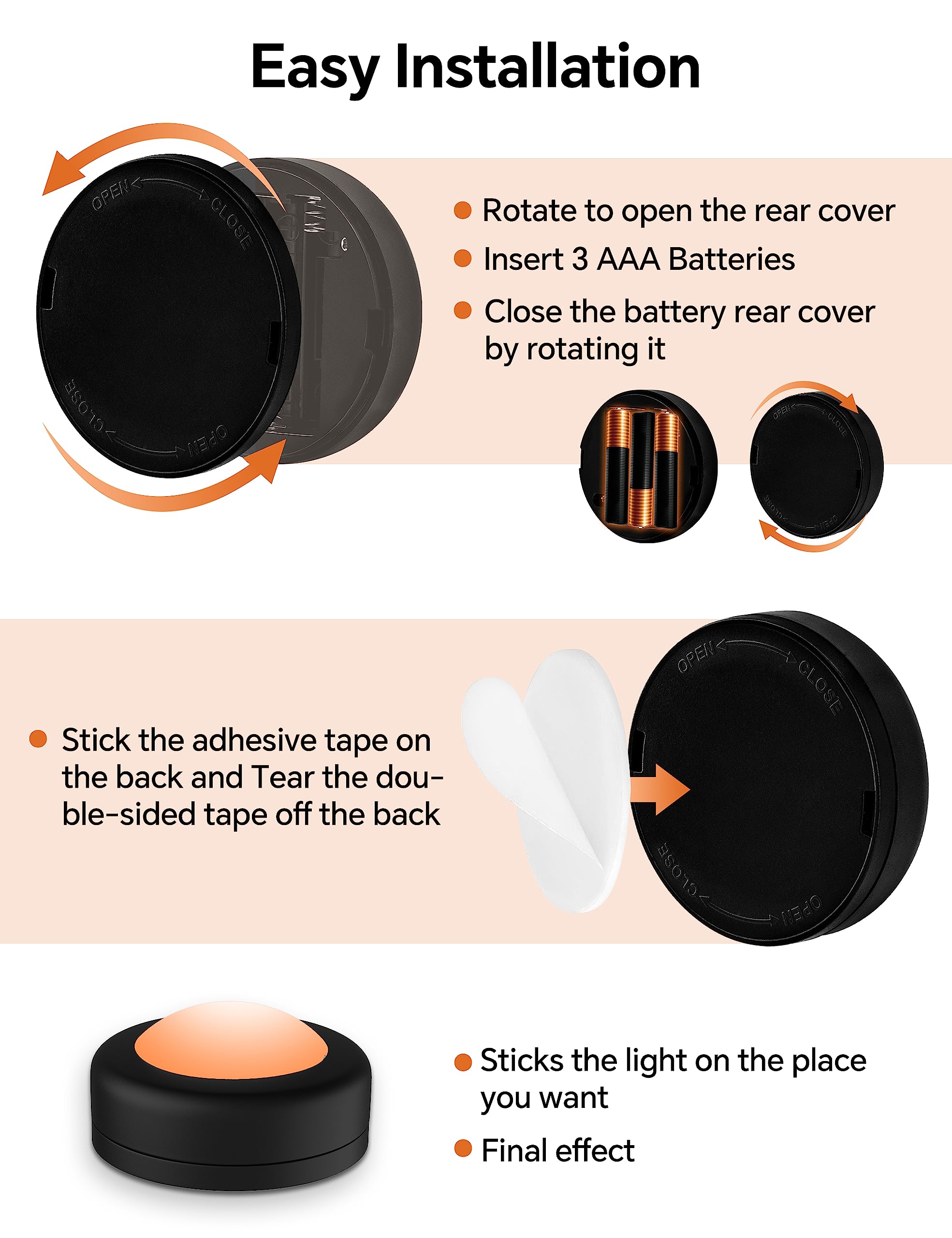 Easy Installation

OPEN CLOSE CLOSE OPEN

● Rotate to open the rear cover
● Insert 3 AAA Batteries
● Close the battery rear cover by rotating it

OPEN CLOSE CLOSE OPEN

● Stick the adhesive tape on the back and Tear the double-sided tape off the back

OPEN CLOSE CLOSE OPEN

● Sticks the light on the place you want
● Final effect