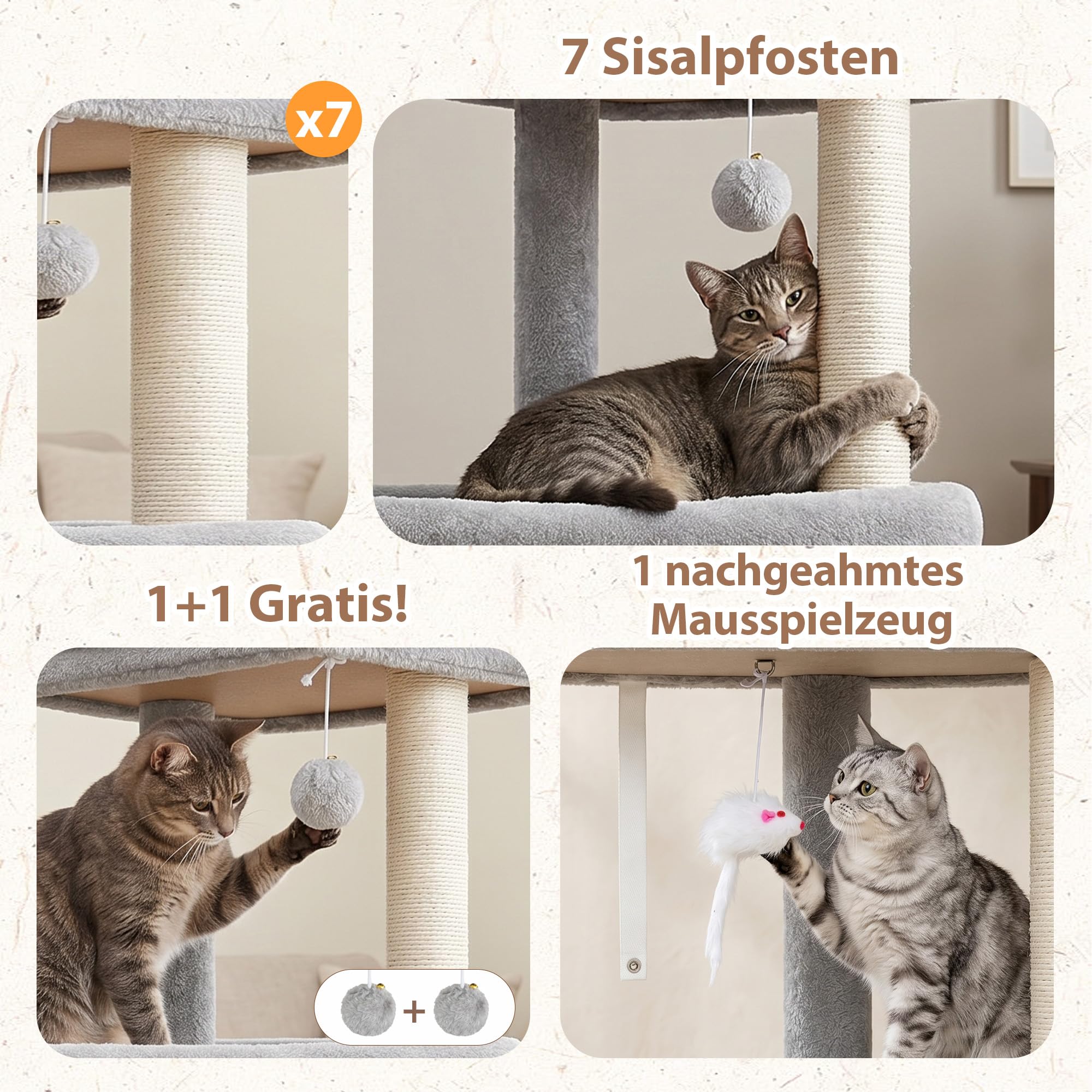 7 Sisalpfosten

x7

1+1 Gratis!

1 nachgeahmtes Mausspielzeug

+