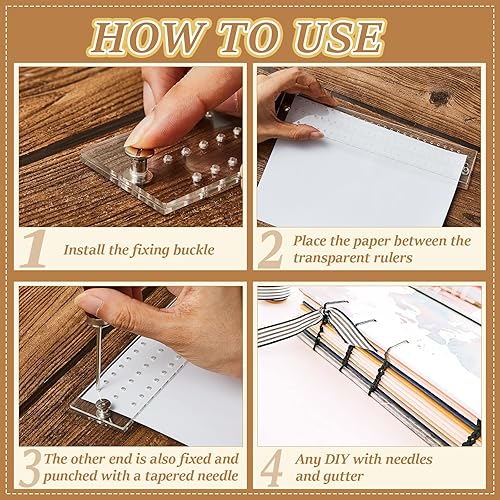 HOW TO USE

1 Install the fixing buckle

2 Place the paper between the transparent rulers

3 The other end is also fixed and punched with a tapered needle

4 Any DIY with needles and gutter