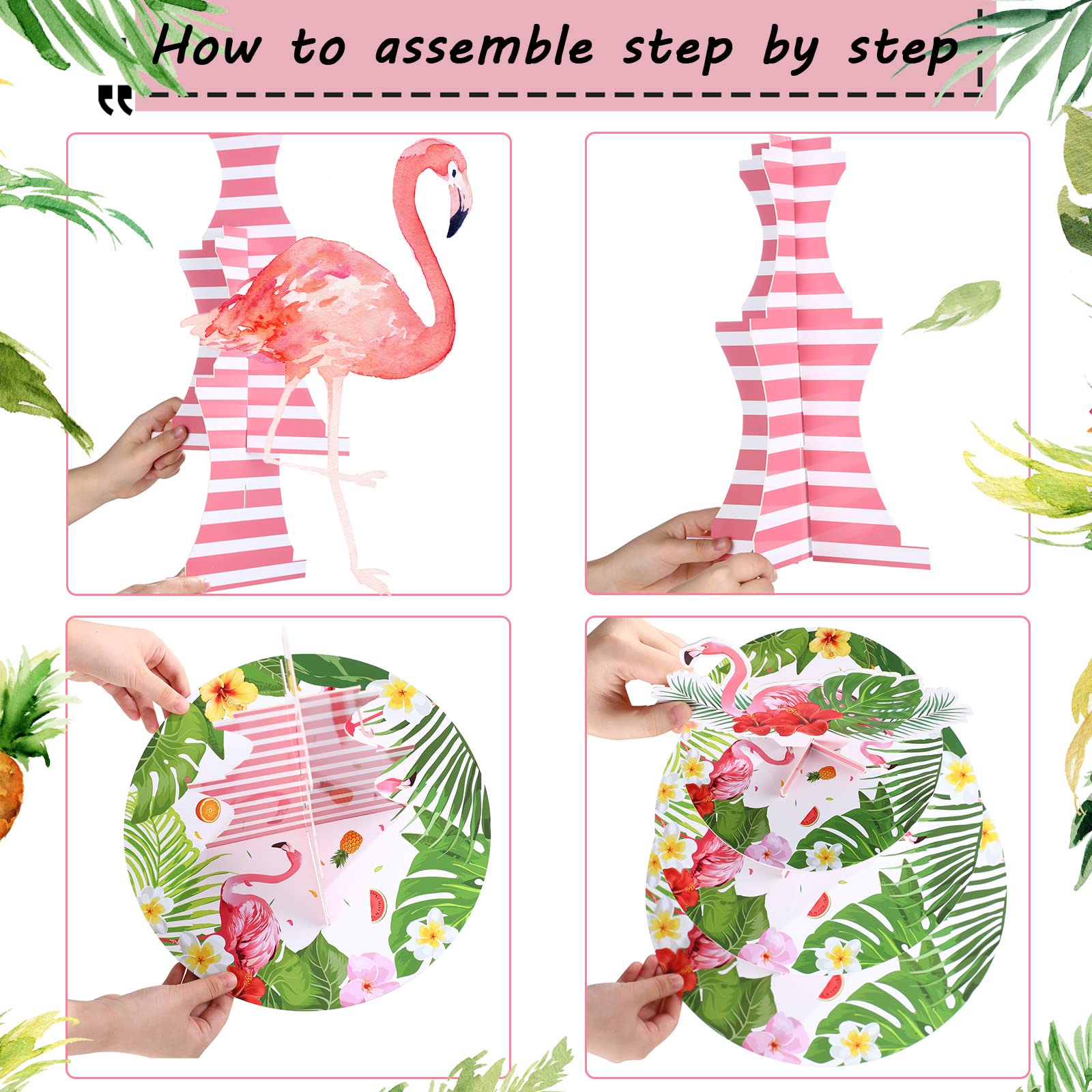 How to assemble step by step