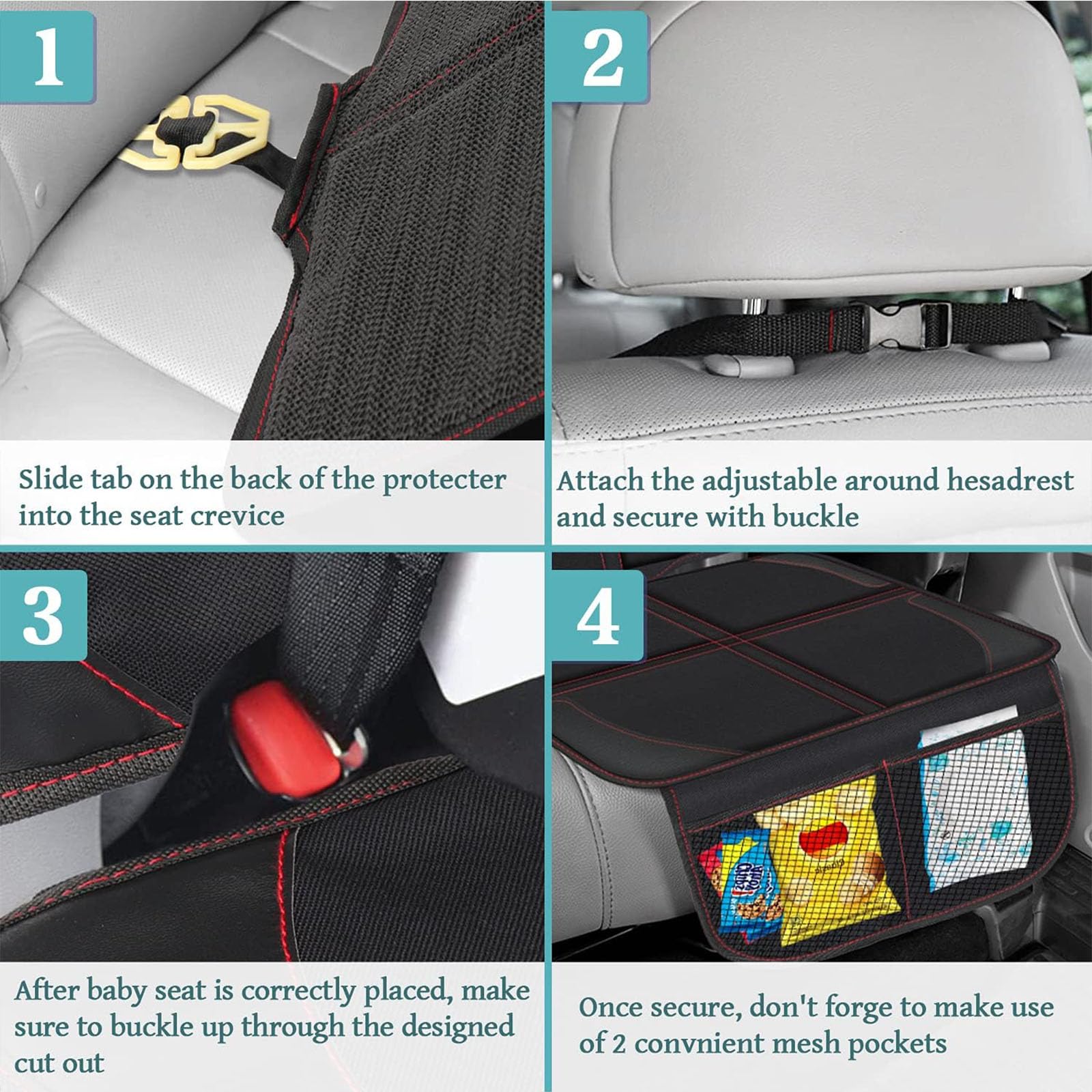 1

Slide tab on the back of the protecter into the seat crevice

2

Attach the adjustable around hesadrest and secure with buckle

3

After baby seat is correctly placed, make sure to buckle up through the designed cut out

4

Once secure, don't forge to make use of 2 convnient mesh pockets