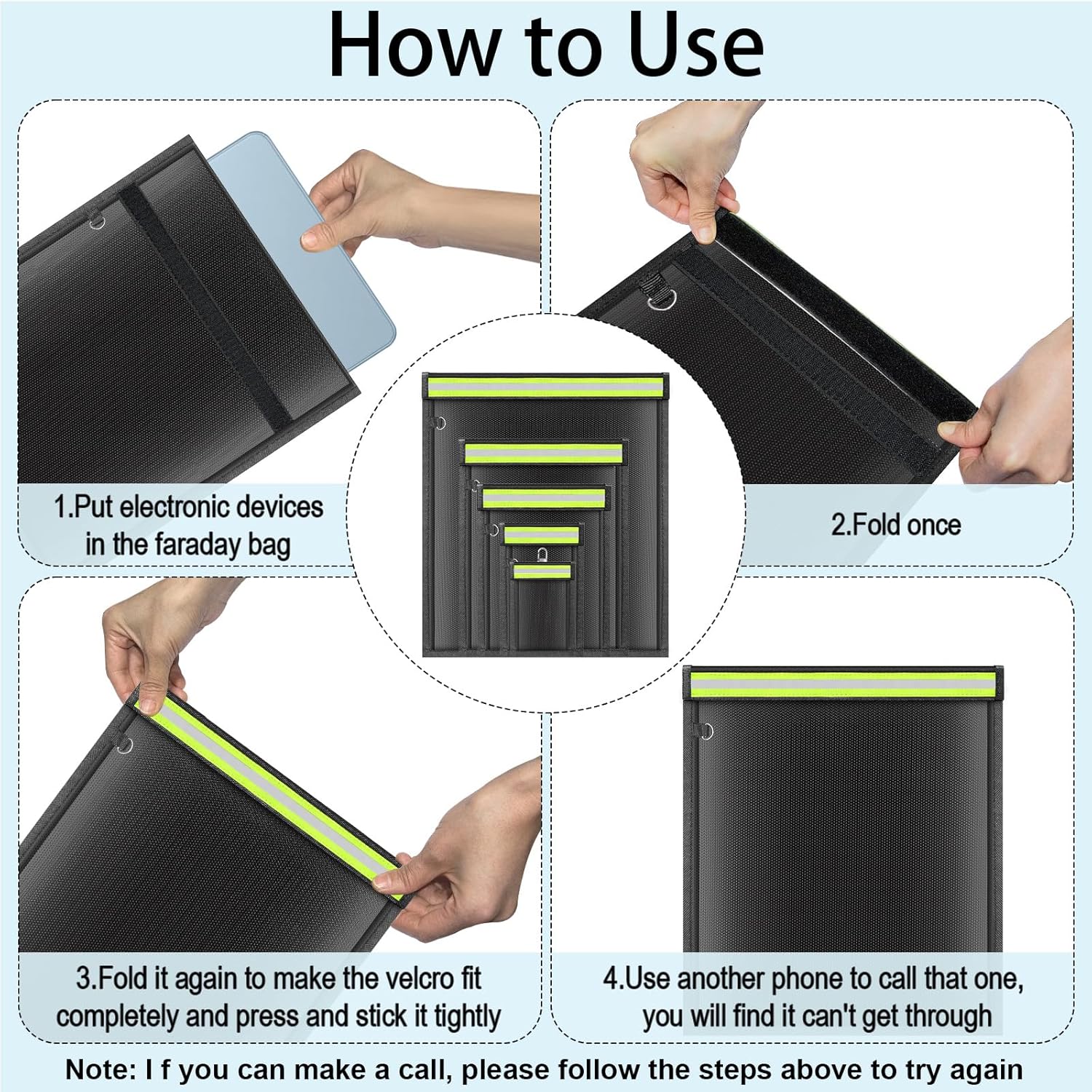 How to Use

1.Put electronic devices in the faraday bag

2.Fold once

3.Fold it again to make the velcro fit completely and press and stick it tightly

4.Use another phone to call that one, you will find it can't get through

Note: I f you can make a call, please follow the steps above to try again