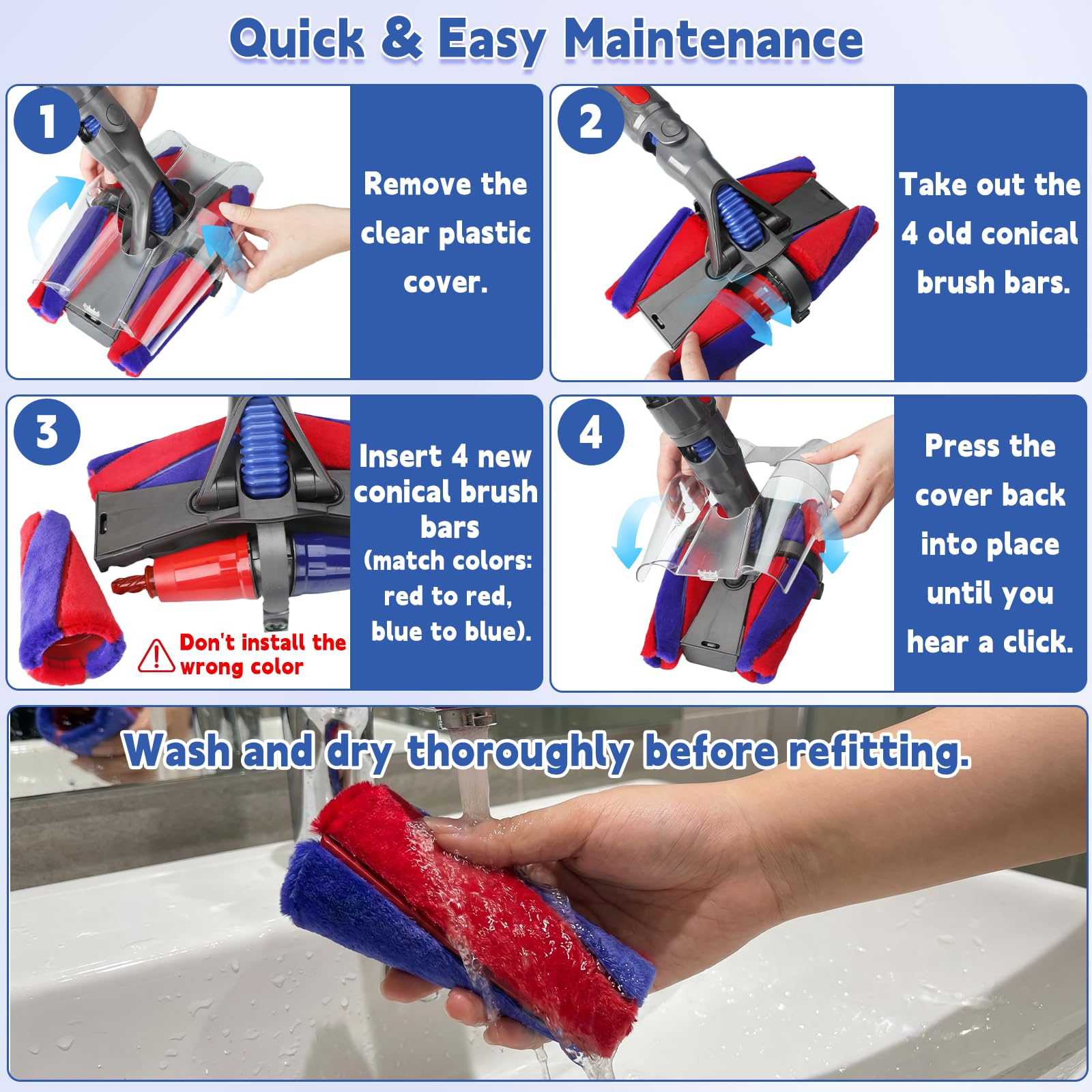 Quick & Easy Maintenance

1

Remove the clear plastic cover.

2

Take out the 4 old conical brush bars.

3

Don't install the wrong color

Insert 4 new conical brush bars (match colors: red to red, blue to blue).

4

Press the cover back into place until you hear a click.

Wash and dry thoroughly before refitting.