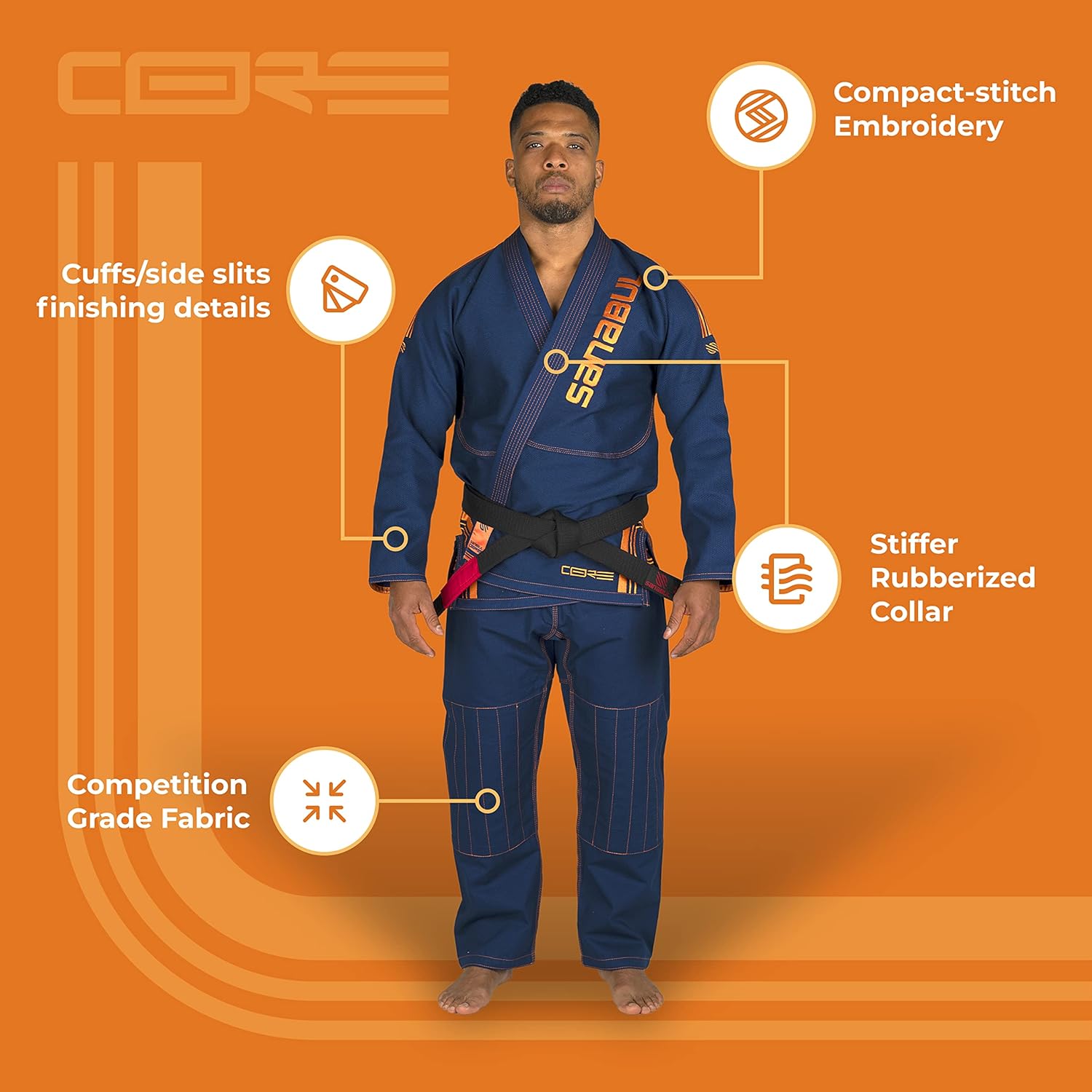 CORE

Compact-stitch Embroidery

Cuffs/side slits finishing details

sanabul

Stiffer Rubberized Collar

CORE

Competition Grade Fabric