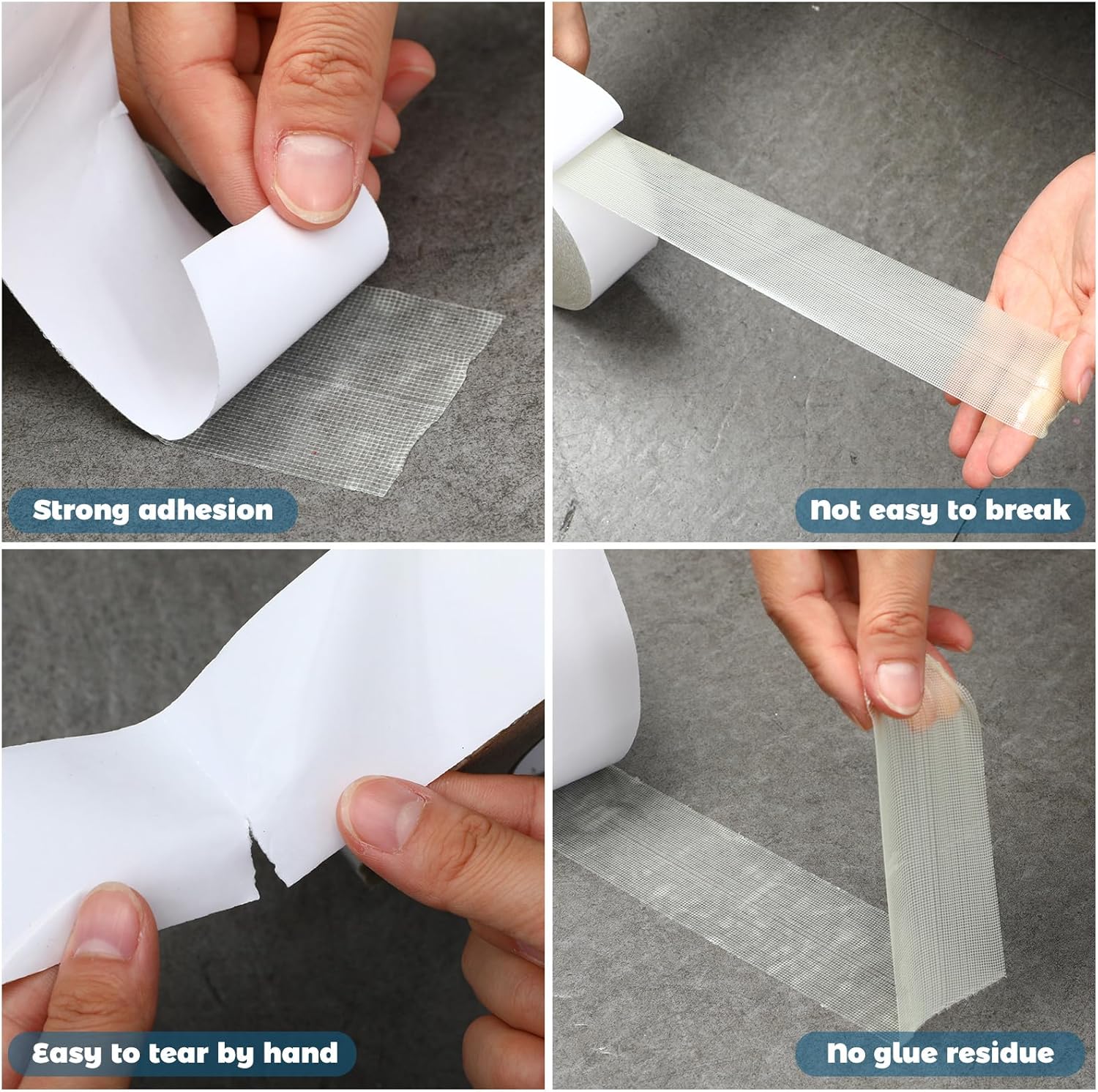 Strong adhesion

Not easy to break

Easy to tear by hand

No glue residue