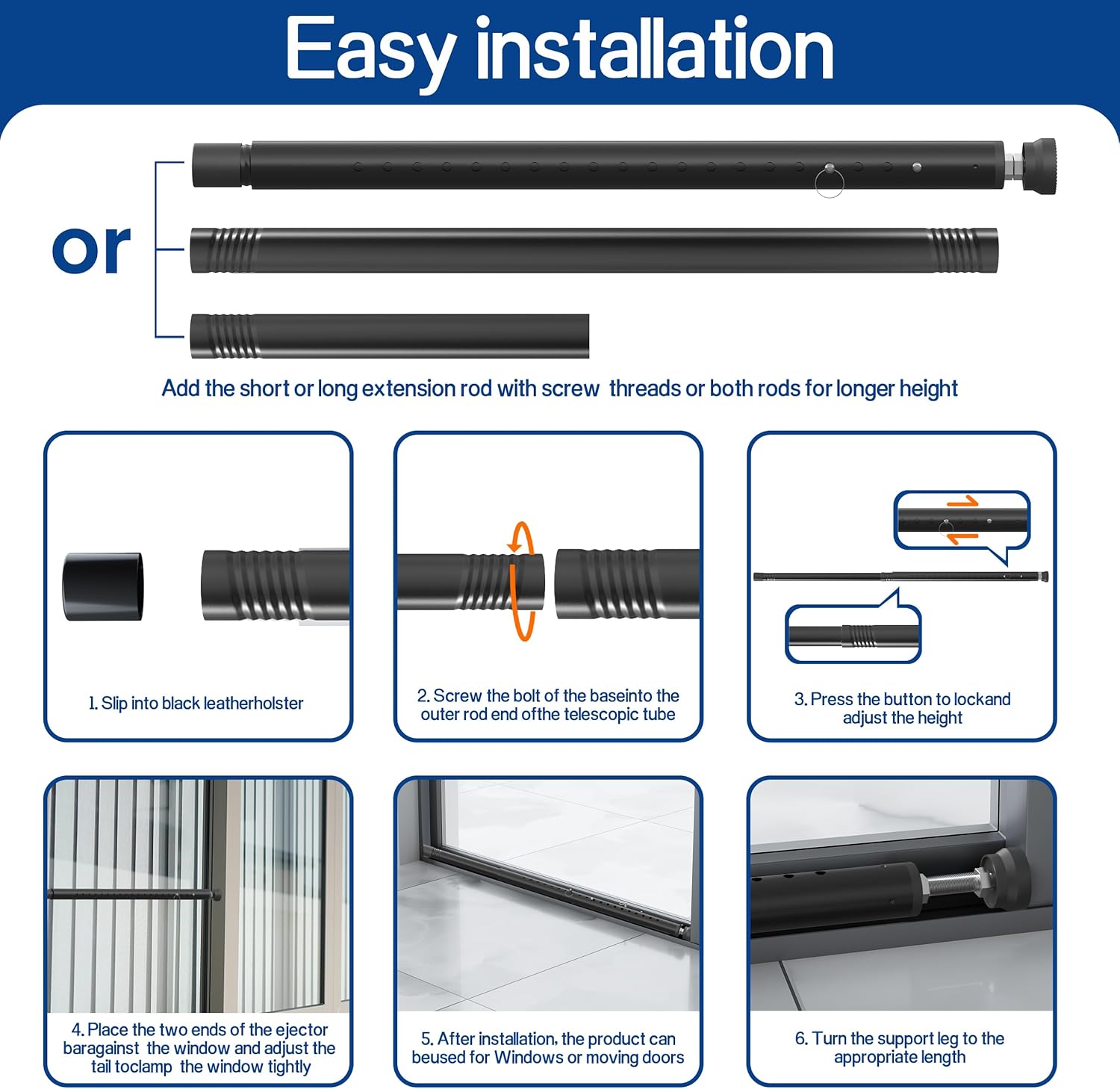 Easy installation

or

Add the short or long extension rod with screw threads or both rods for longer height

1. Slip into black leatherholster

2. Screw the bolt of the baseinto the outer rod end ofthe telescopic tube

3. Press the button to lockand adjust the height

4. Place the two ends of the ejector baragainst the window and adjust the tail toclamp the window tightly

5. After installation, the product can beused for Windows or moving doors

6. Turn the support leg to the appropriate length