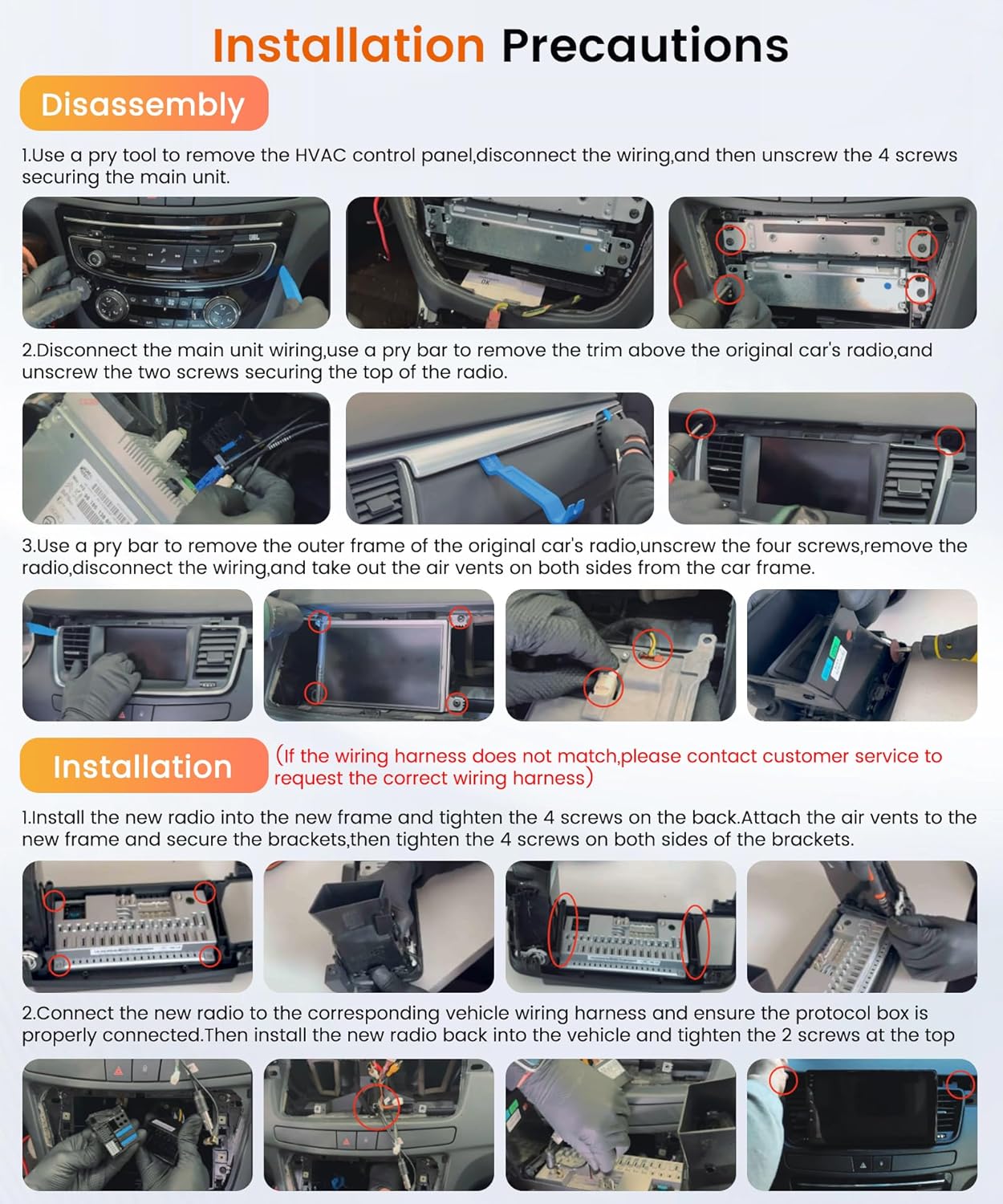 Installation Precautions

Disassembly

1.Use a pry tool to remove the HVAC control panel,disconnect the wiring,and then unscrew the 4 screws securing the main unit.

2.Disconnect the main unit wiring,use a pry bar to remove the trim above the original car's radio,and unscrew the two screws securing the top of the radio.

3.Use a pry bar to remove the outer frame of the original car's radio,unscrew the four screws,remove the radio,disconnect the wiring,and take out the air vents on both sides from the car frame.

Installation

(If the wiring harness does not match,please contact customer service to request the correct wiring harness)

1.Install the new radio into the new frame and tighten the 4 screws on the back.Attach the air vents to the new frame and secure the brackets,then tighten the 4 screws on both sides of the brackets.

2.Connect the new radio to the corresponding vehicle wiring harness and ensure the protocol box is properly connected.Then install the new radio back into the vehicle and tighten the 2 screws at the top