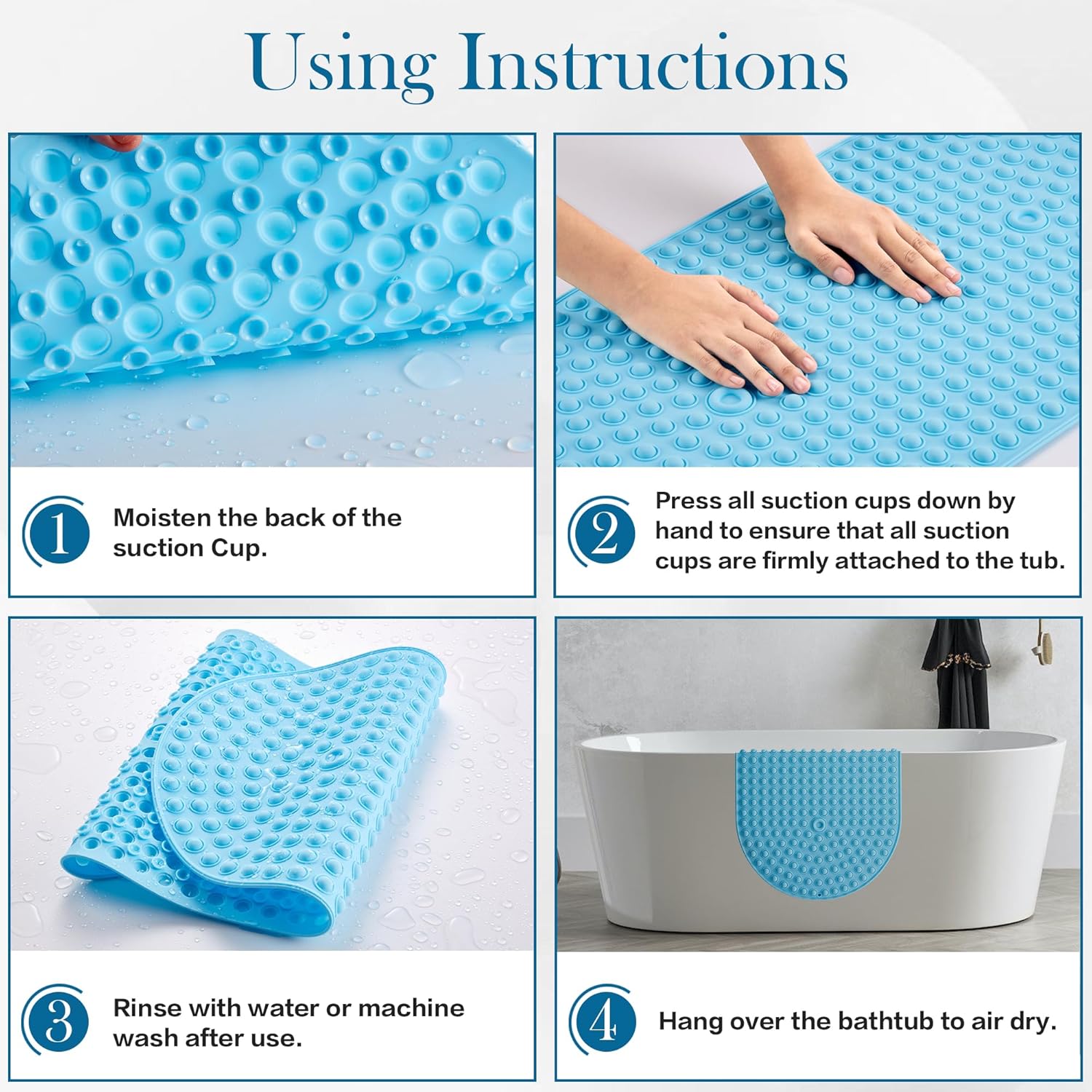 Using Instructions

1 Moisten the back of the suction Cup.

2 Press all suction cups down by hand to ensure that all suction cups are firmly attached to the tub.

3 Rinse with water or machine wash after use.

4 Hang over the bathtub to air dry.