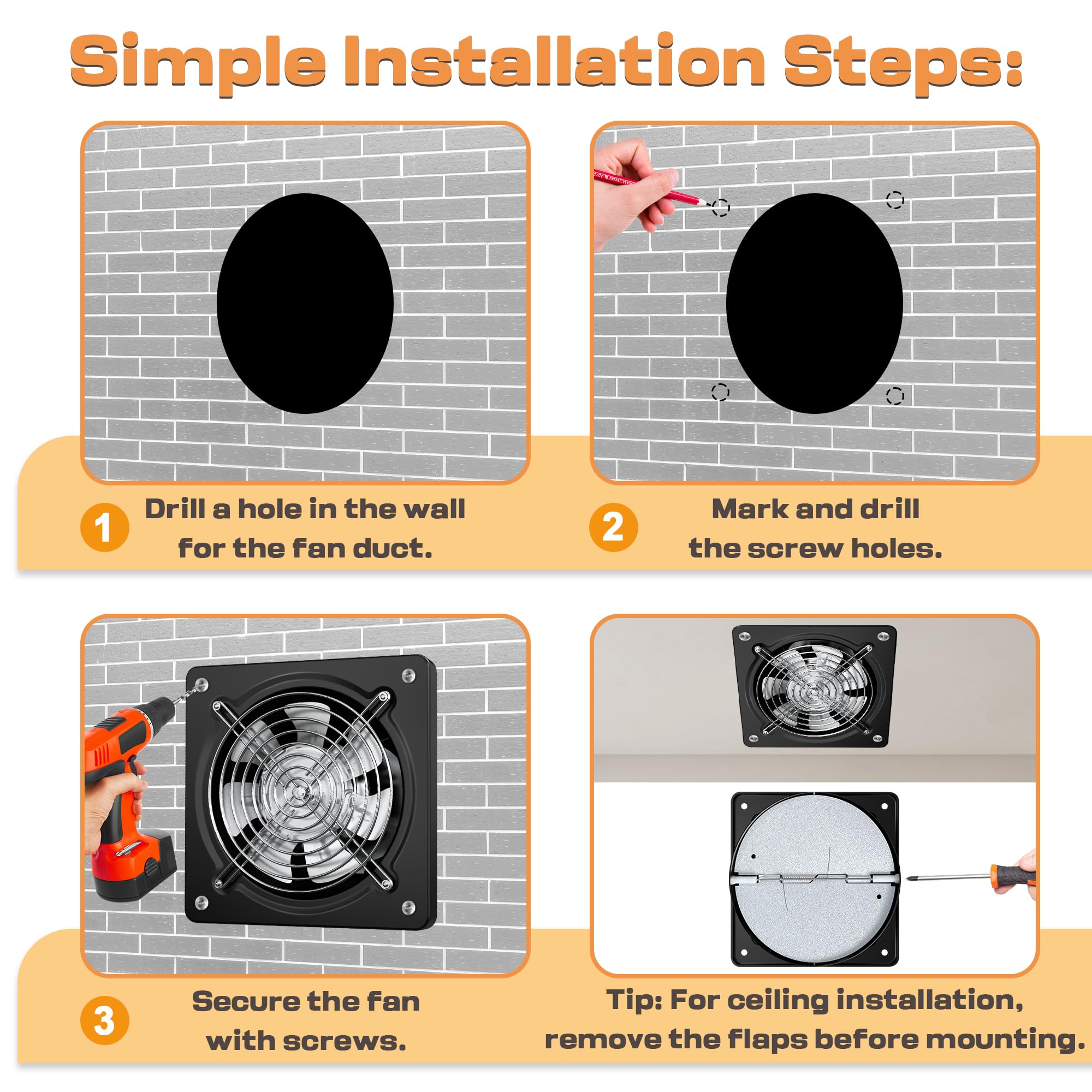 Simple Installation Steps:

1 Drill a hole in the wall for the fan duct.

2 Mark and drill the screw holes.

3 Secure the fan with screws.

Tip: For ceiling installation, remove the flaps before mounting.