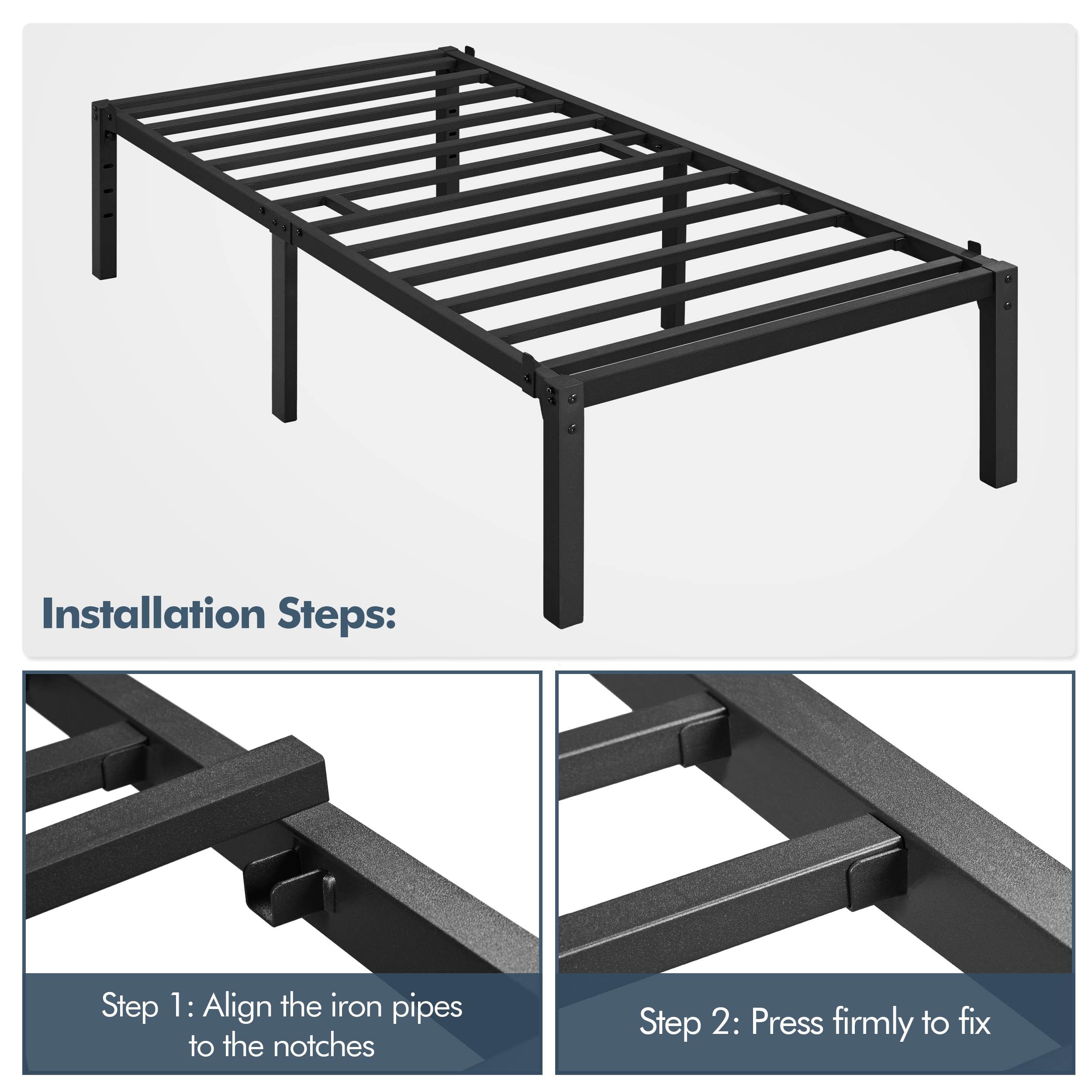 Installation Steps:

Step 1: Align the iron pipes to the notches

Step 2: Press firmly to fix