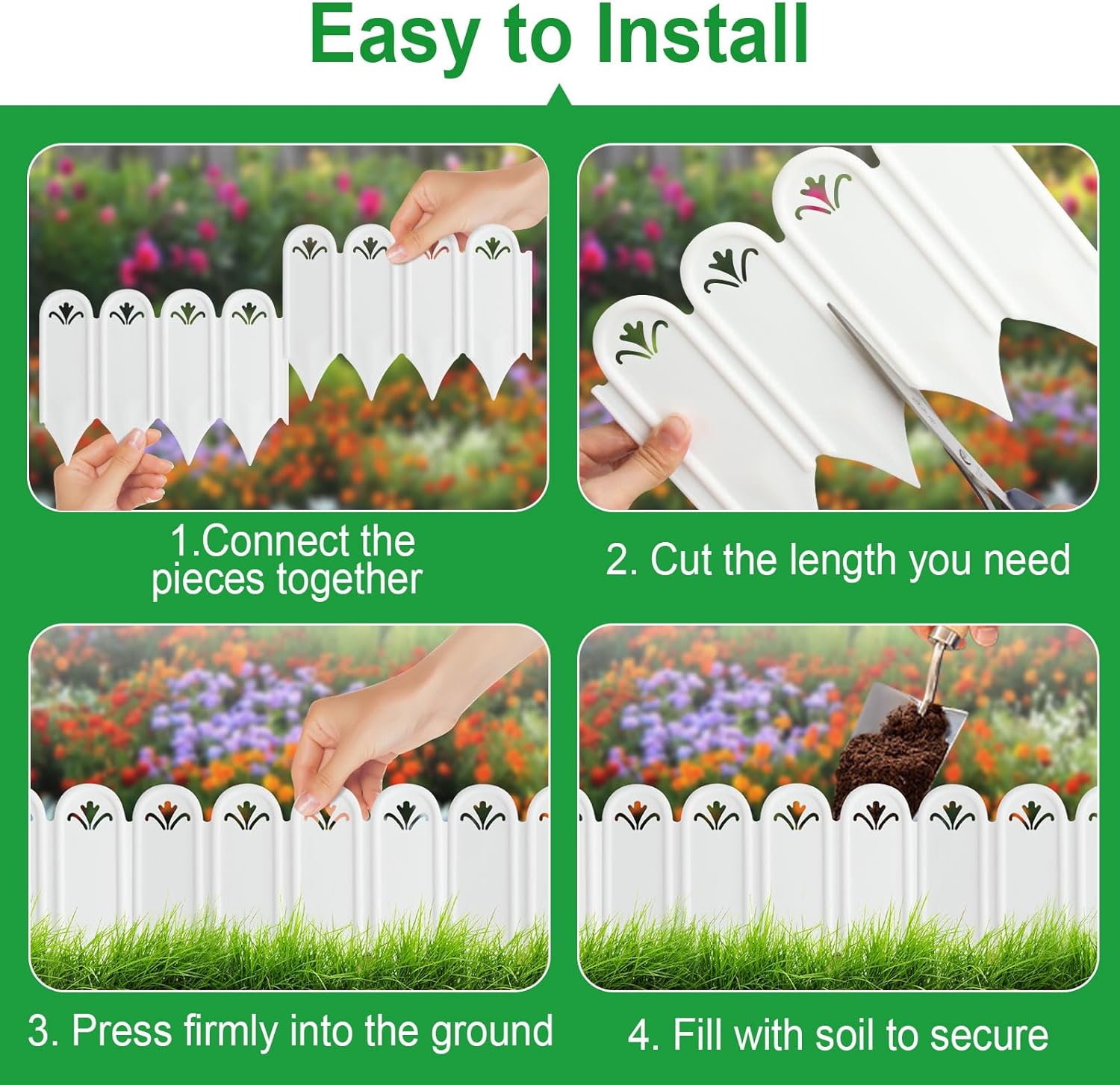 Easy to Install

1.Connect the pieces together

2. Cut the length you need

3. Press firmly into the ground

4. Fill with soil to secure