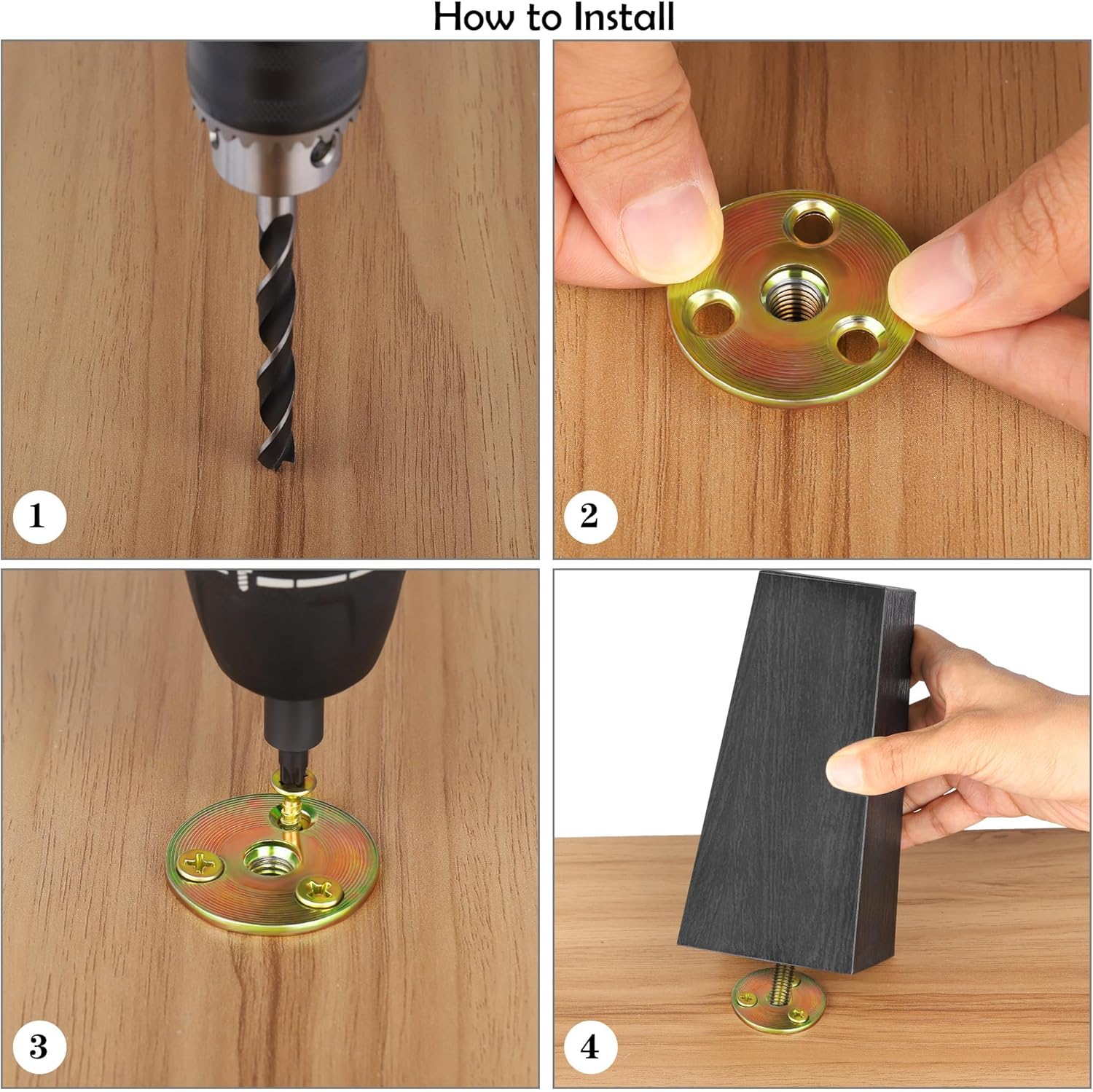 How to Install

1

2

3

4