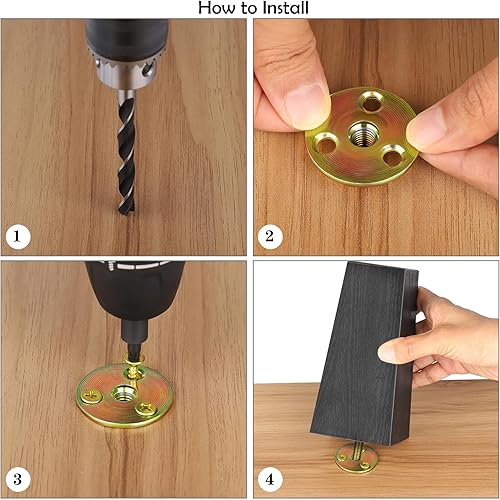 How to Install

1

2

3

4