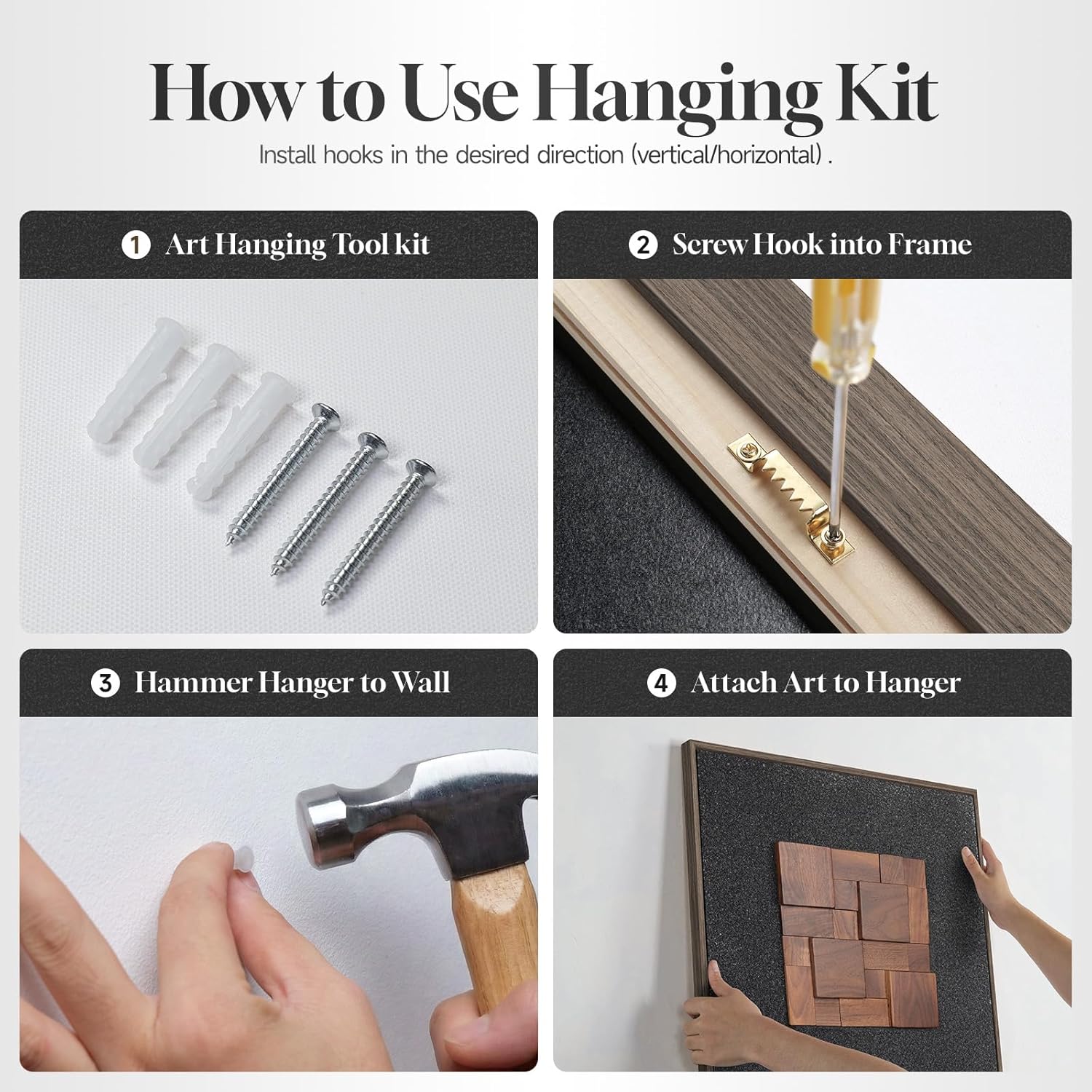 How to Use Hanging Kit

Install hooks in the desired direction (vertical/horizontal) .

1 Art Hanging Tool kit

2 Screw Hook into Frame

3 Hammer Hanger to Wall

4 Attach Art to Hanger