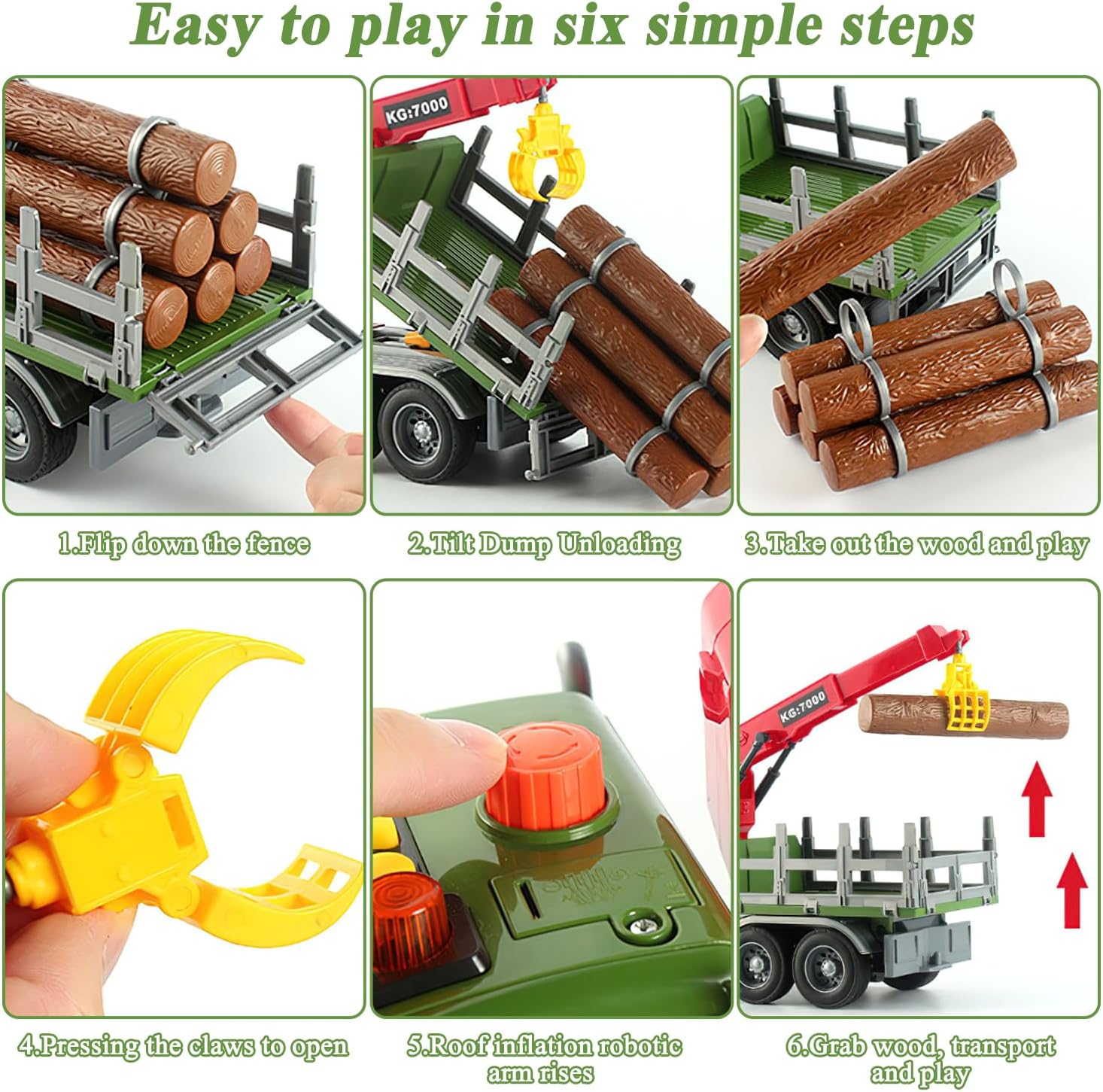 Easy to play in six simple steps

KG:7000

1.Flip down the fence

2.Tilt Dump Unloading

3.Take out the wood and play

KG:7000

4.Pressing the claws to open

5.Roof inflation robotic arm rises

6.Grab wood, transport and play