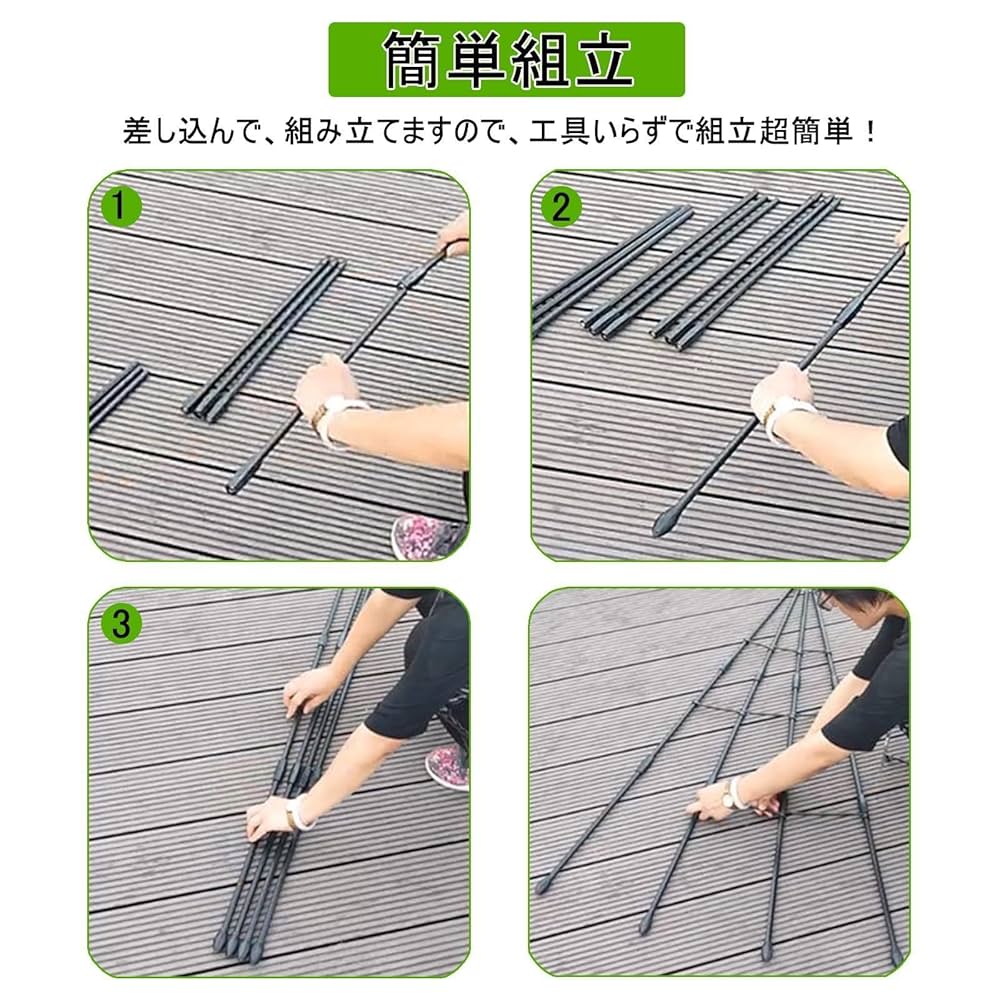 簡単組立

差し込んで、組み立てますので、工具いらずで組立超簡単！

1

2

3