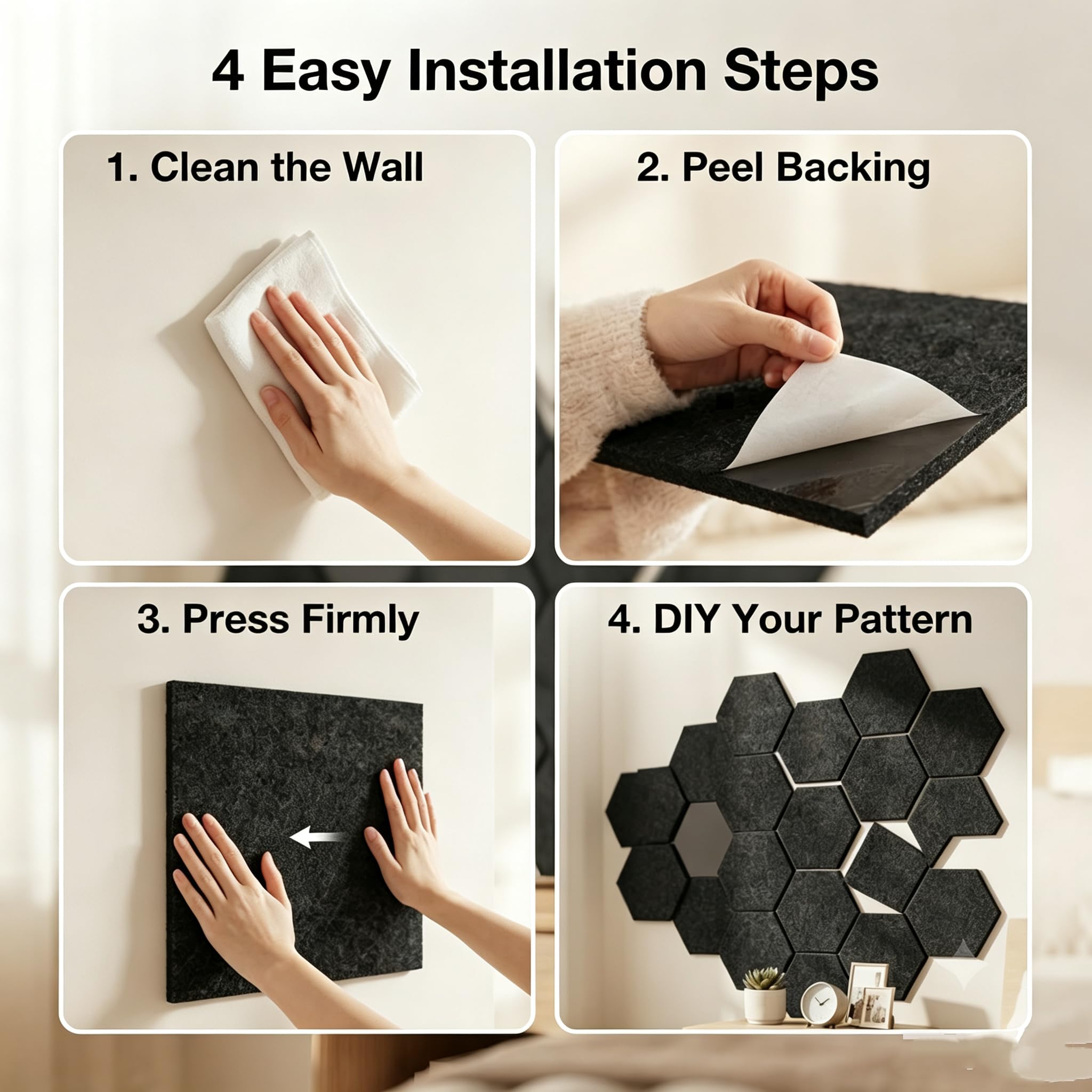 4 Easy Installation Steps

1. Clean the Wall

2. Peel Backing

3. Press Firmly

4. DIY Your Pattern