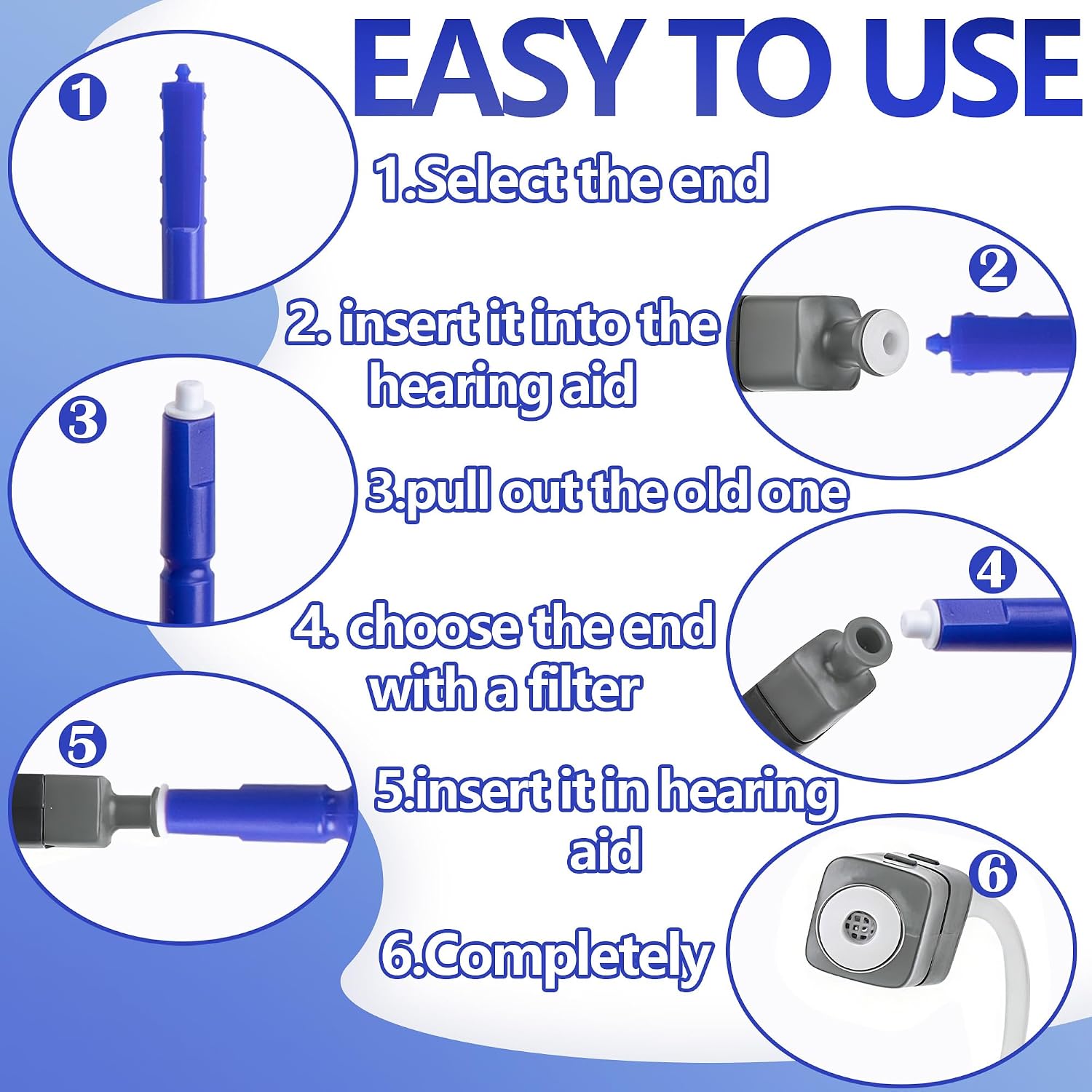 EASY TO USE

1

1.Select the end

2

2. insert it into the hearing aid

3

3.pull out the old one

4

4. choose the end with a filter

5

5.insert it in hearing aid

6

6.Completely