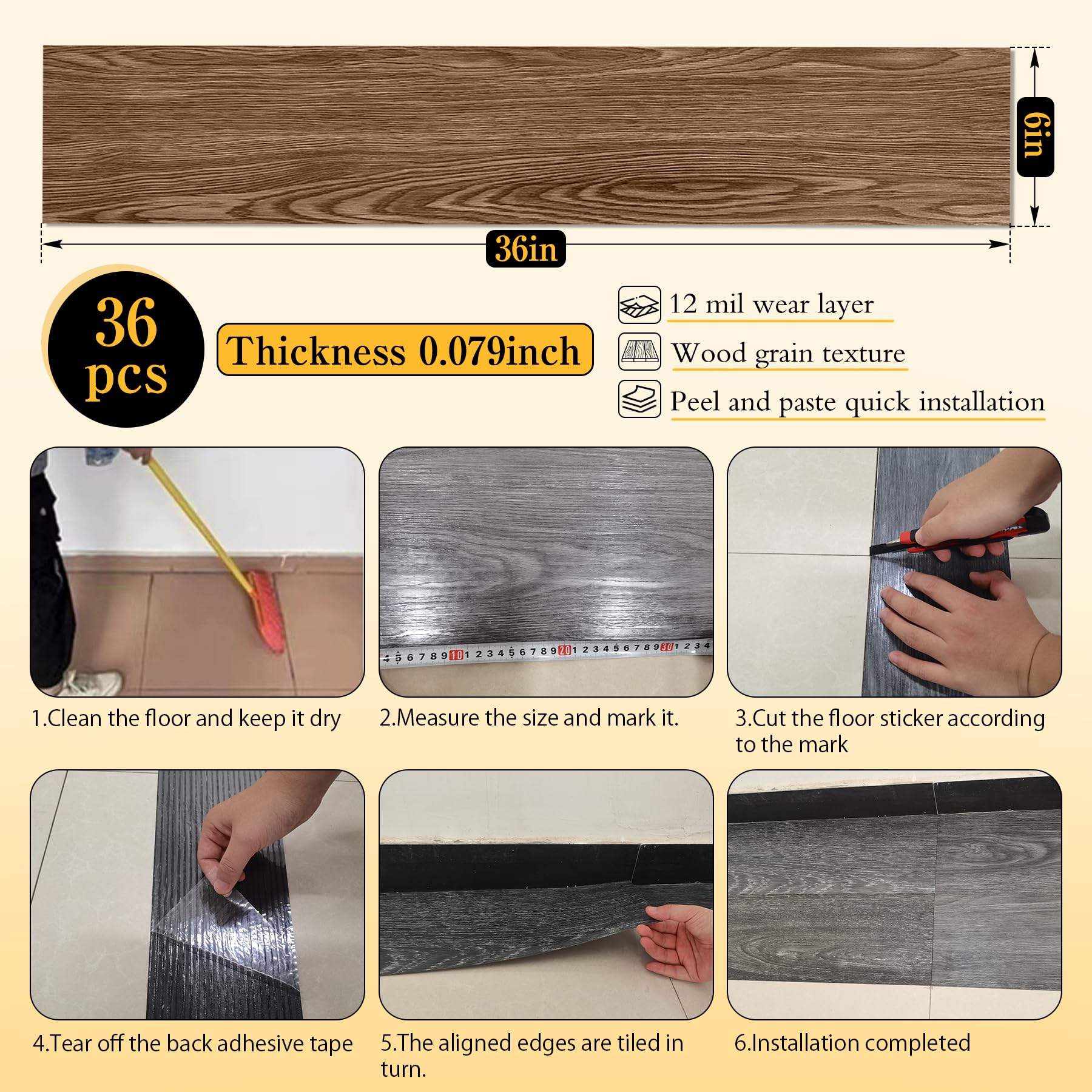 6in

36in

36 pcs

Thickness 0.079inch

12 mil wear layer

Wood grain texture

Peel and paste quick installation

4 5 6 7 8 9 10 1 2 3 4 5 6 7 8 9 20 1 2 3 4 5 6 7 8 9 30 1 2 3 4

1.Clean the floor and keep it dry

2.Measure the size and mark it.

3.Cut the floor sticker according to the mark

4.Tear off the back adhesive tape

5.The aligned edges are tiled in turn.

6.Installation completed