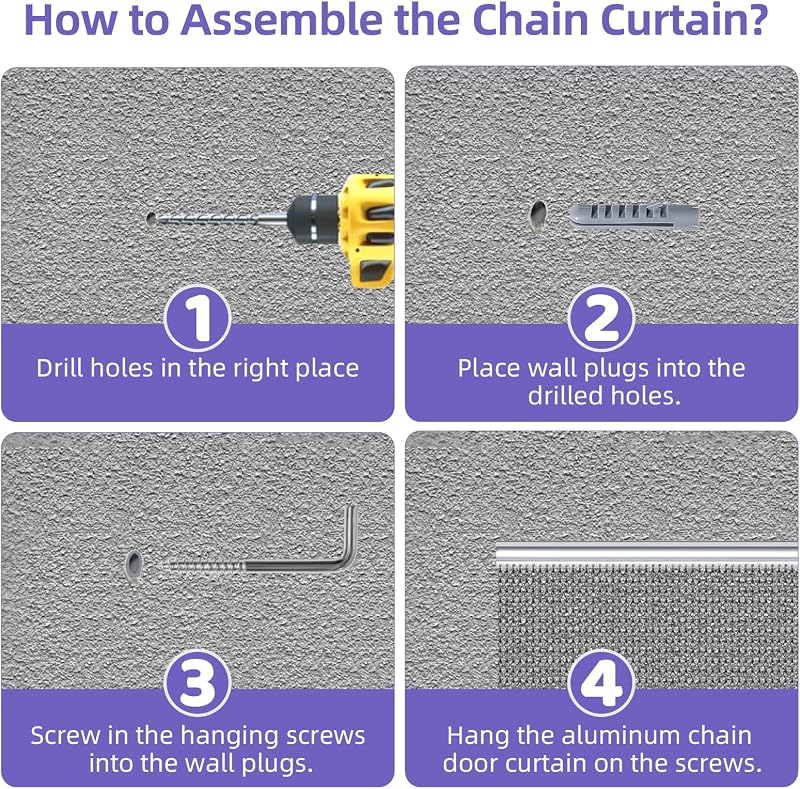 How to Assemble the Chain Curtain?

1
Drill holes in the right place

2
Place wall plugs into the drilled holes.

3
Screw in the hanging screws into the wall plugs.

4
Hang the aluminum chain door curtain on the screws.